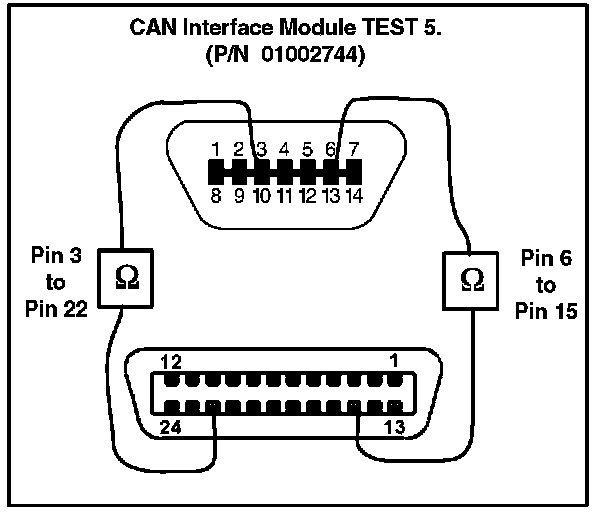 CAN Interface Module TEST 5.
(P/N 01002744)

1 2 3 4 5 6 7
8 9 10 11 12 13 14

Pin 3
to
Pin 22

Ω

Ω

Pin 6
to
Pin 15

12
1
24
13