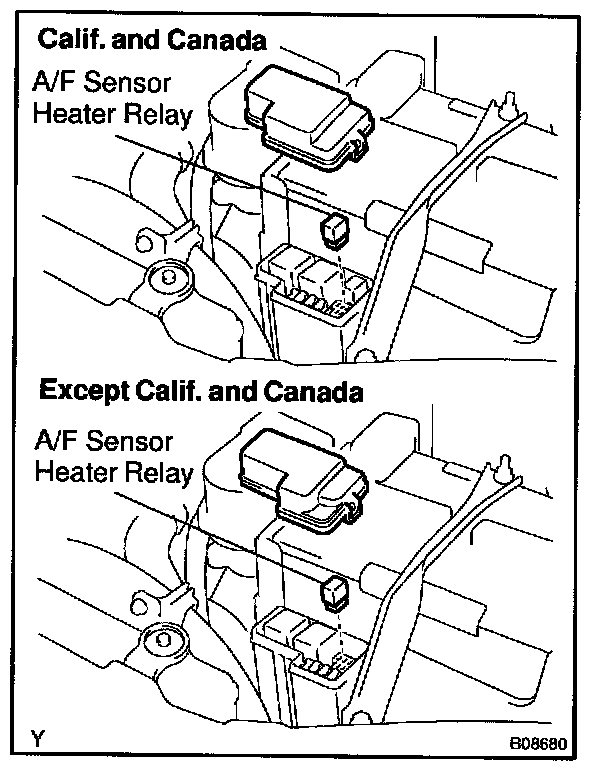 Calif. and Canada

A/F Sensor Heater Relay

Except Calif. and Canada

A/F Sensor Heater Relay

Y

B08680