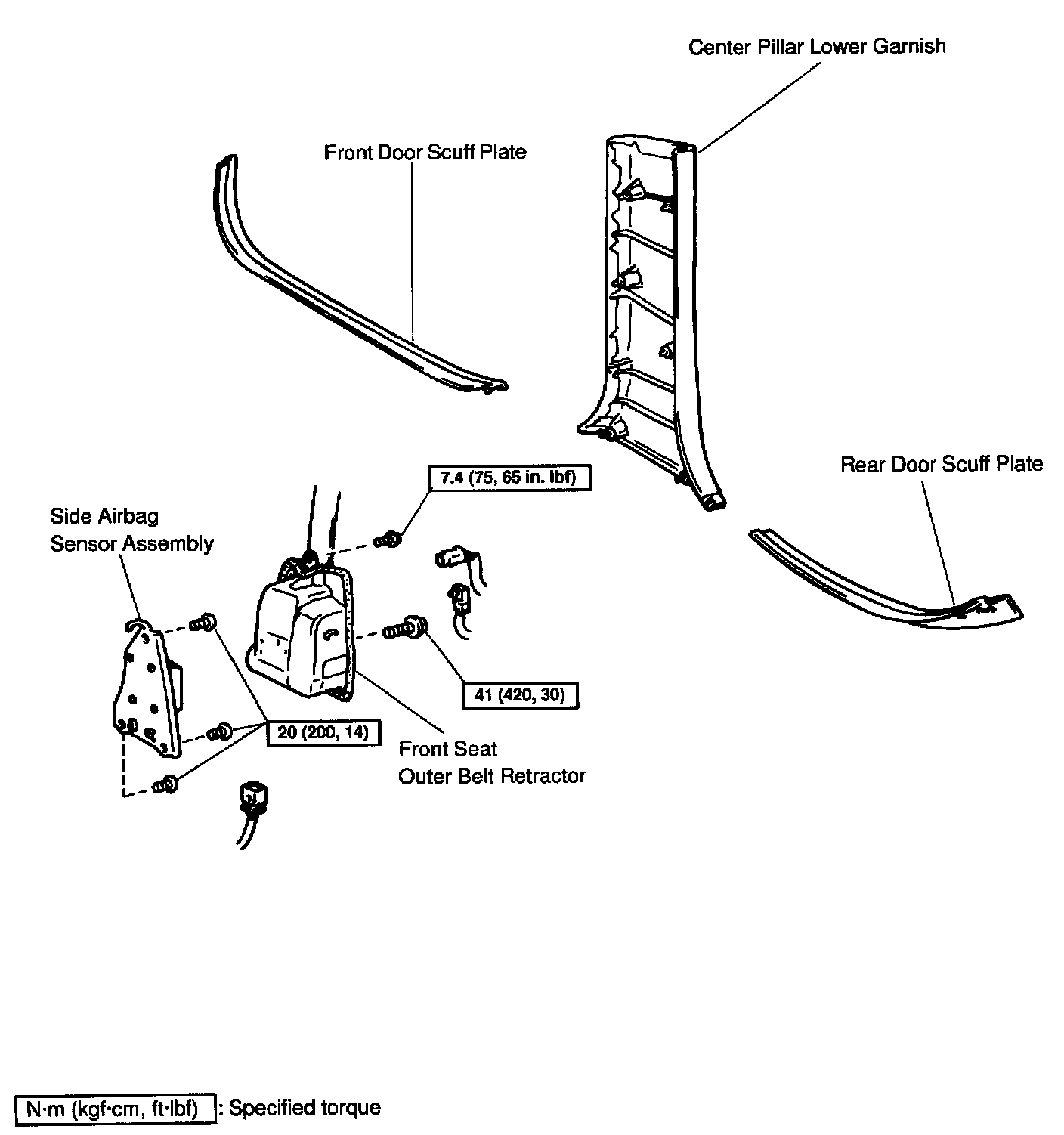 Center Pillar Lower Garnish

Front Door Scuff Plate

Rear Door Scuff Plate

7.4 (75, 65 in. lbf)

Side Airbag
Sensor Assembly

41 (420, 30)

20 (200, 14)

Front Seat
Outer Belt Retractor

N·m (kgf·cm, ft·lbf) : Specified torque