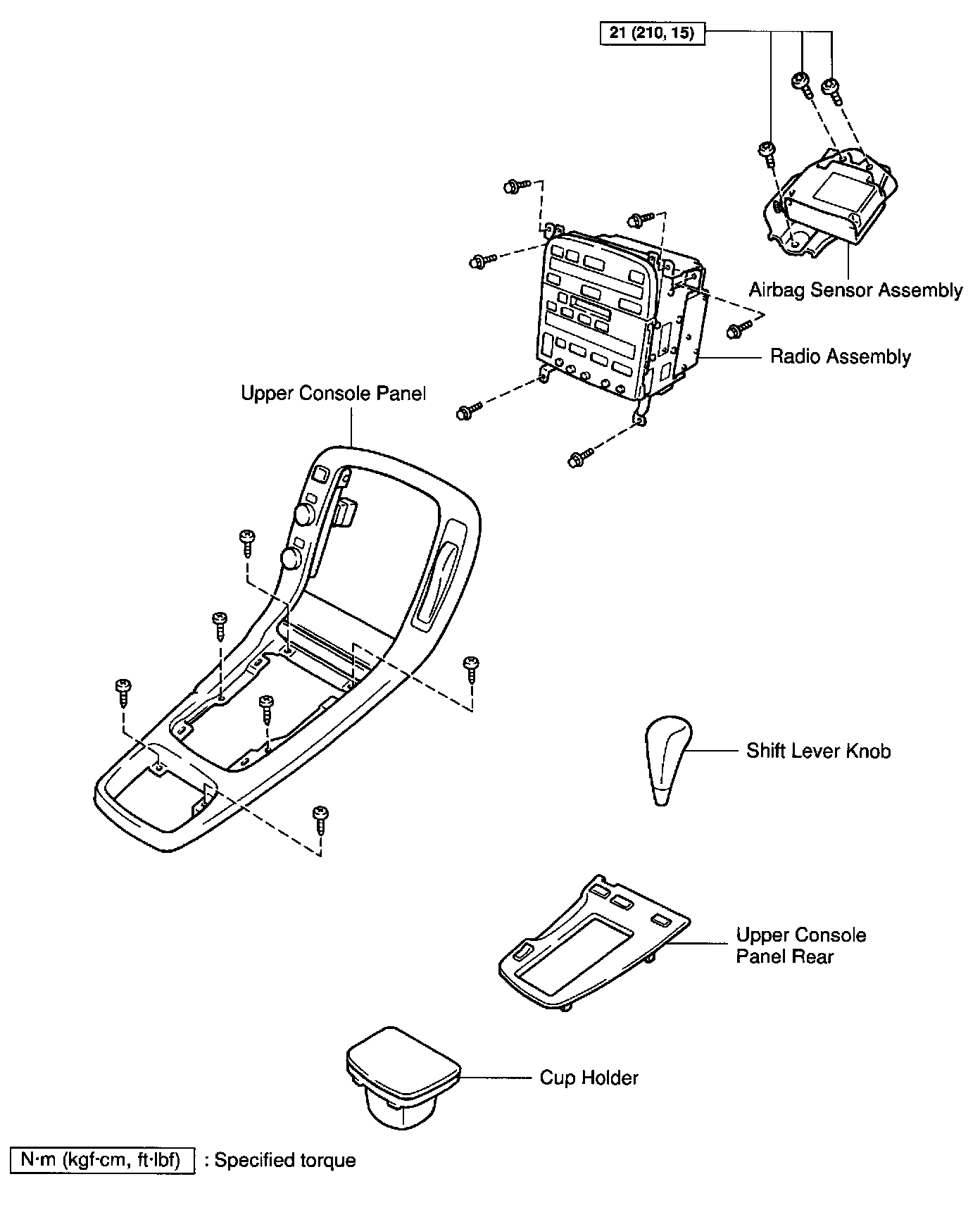 21 (210, 15)

Airbag Sensor Assembly

Radio Assembly

Upper Console Panel

Shift Lever Knob

Upper Console Panel Rear

Cup Holder

N·m (kgf·cm, ft·lbf) : Specified torque