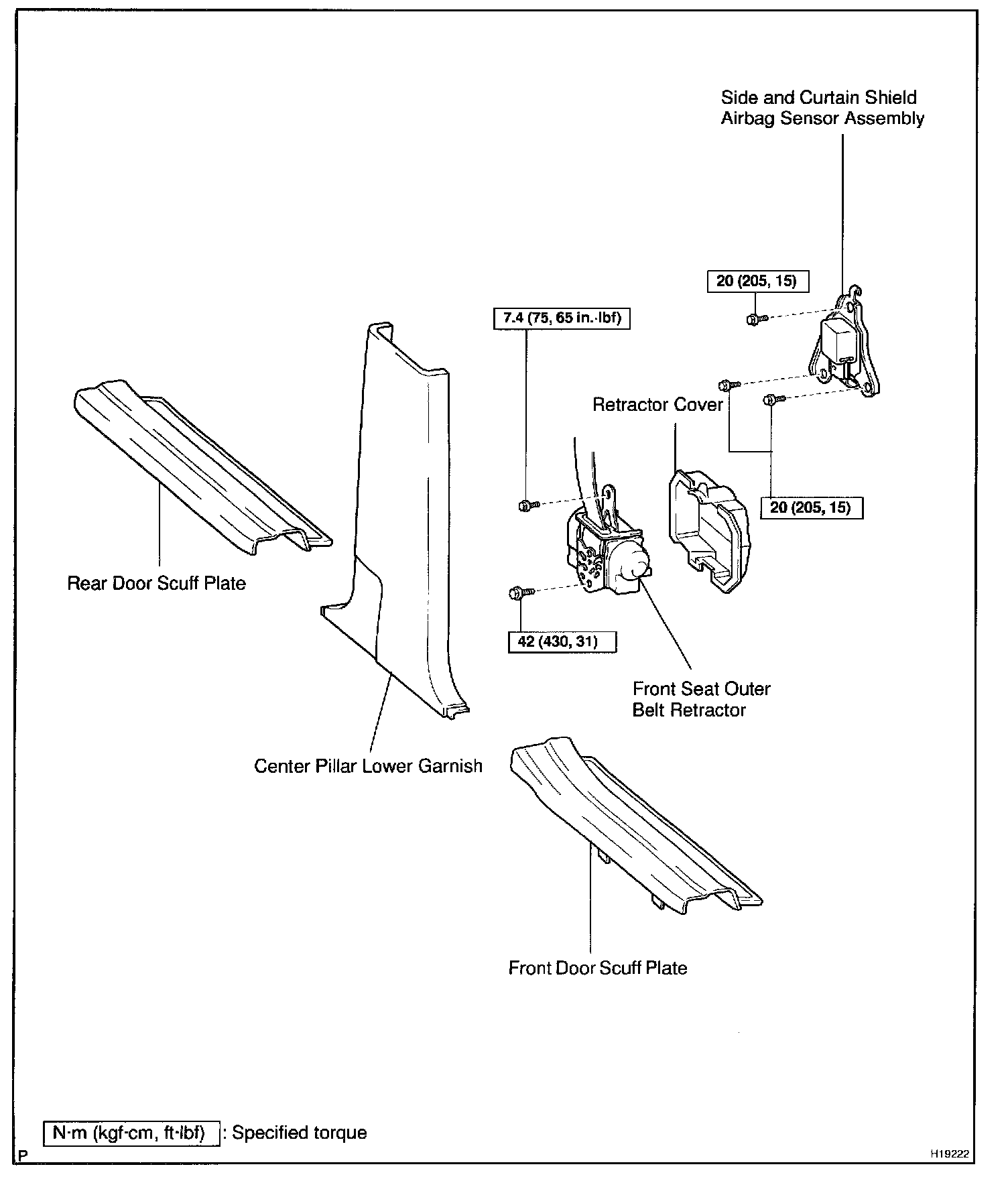 Side and Curtain Shield Airbag Sensor Assembly

20 (205, 15)

7.4 (75, 65 in.·lbf)

Retractor Cover

20 (205, 15)

Rear Door Scuff Plate

42 (430, 31)

Front Seat Outer Belt Retractor

Center Pillar Lower Garnish

Front Door Scuff Plate

N·m (kgf·cm, ft·lbf) : Specified torque

P

H19222