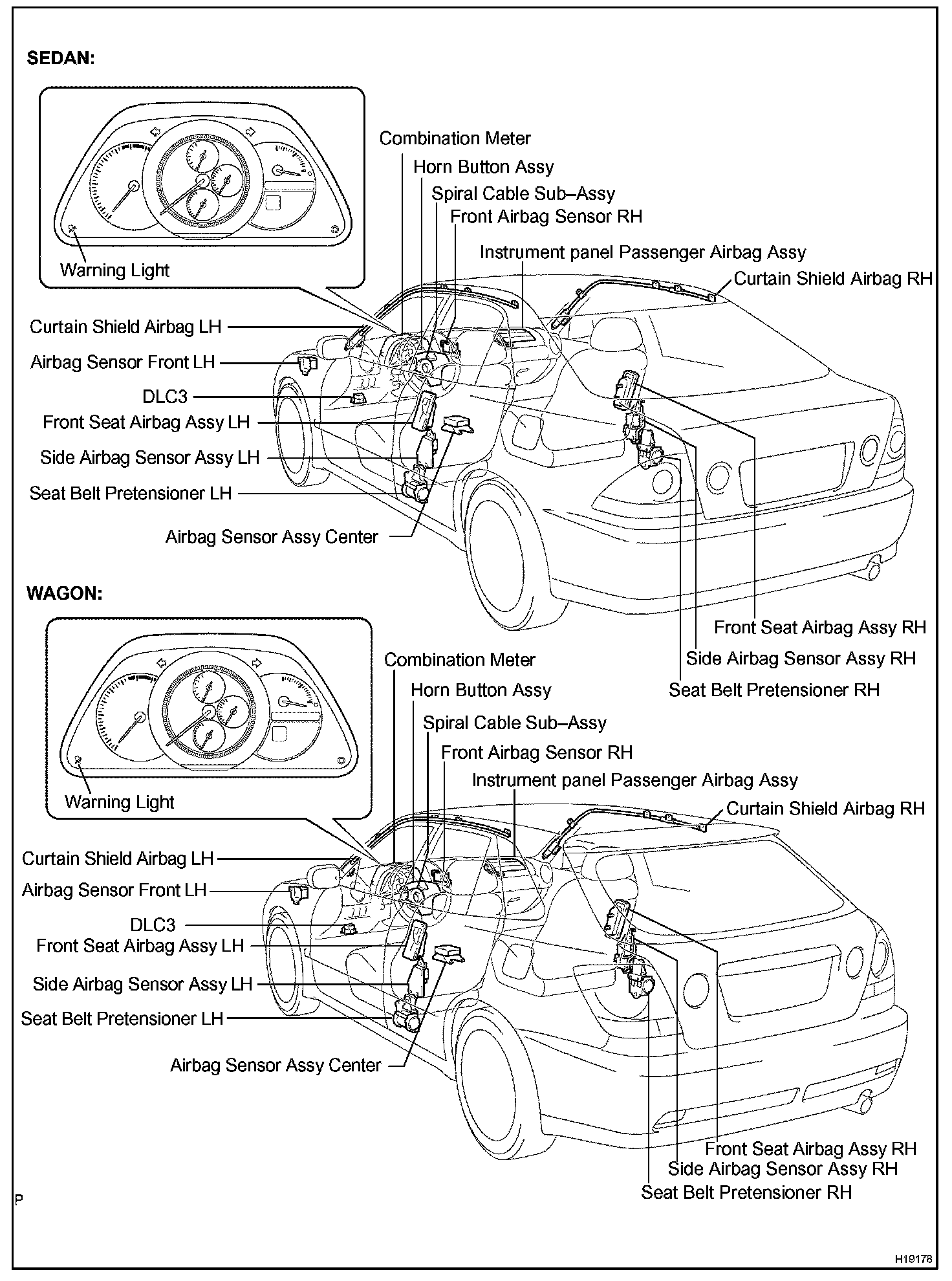 SEDAN:

Warning Light

Combination Meter

Horn Button Assy

Spiral Cable Sub–Assy

Front Airbag Sensor RH

Instrument panel Passenger Airbag Assy

Curtain Shield Airbag RH

Curtain Shield Airbag LH

Airbag Sensor Front LH

DLC3

Front Seat Airbag Assy LH

Side Airbag Sensor Assy LH

Seat Belt Pretensioner LH

Airbag Sensor Assy Center

Front Seat Airbag Assy RH

Side Airbag Sensor Assy RH

Seat Belt Pretensioner RH

WAGON:

Warning Light

Combination Meter

Horn Button Assy

Spiral Cable Sub–Assy

Front Airbag Sensor RH

Instrument panel Passenger Airbag Assy

Curtain Shield Airbag RH

Curtain Shield Airbag LH

Airbag Sensor Front LH

DLC3

Front Seat Airbag Assy LH

Side Airbag Sensor Assy LH

Seat Belt Pretensioner LH

Airbag Sensor Assy Center

Front Seat Airbag Assy RH

Side Airbag Sensor Assy RH

Seat Belt Pretensioner RH

P

H19178