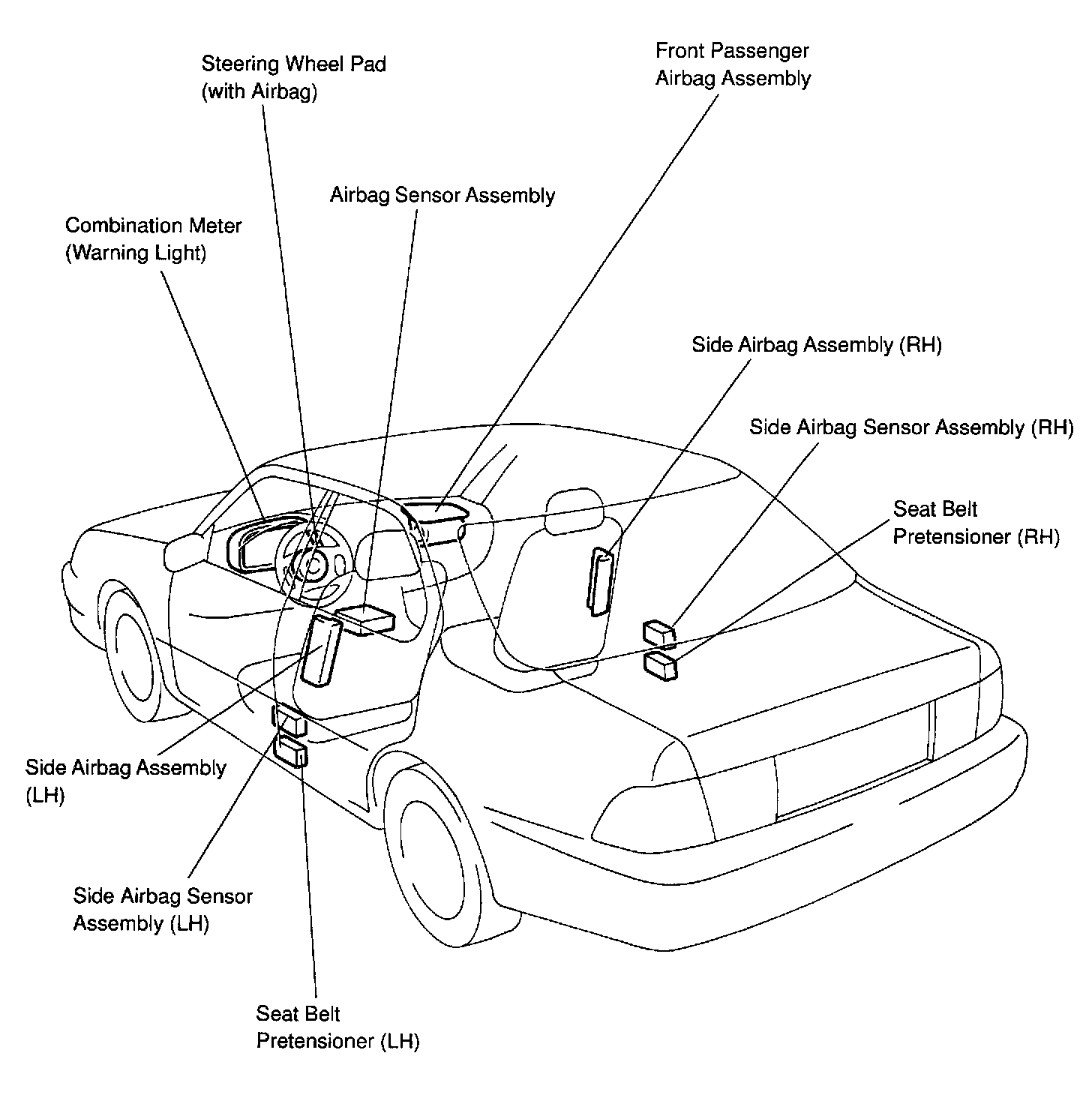 Steering Wheel Pad
(with Airbag)

Front Passenger
Airbag Assembly

Airbag Sensor Assembly

Combination Meter
(Warning Light)

Side Airbag Assembly (RH)

Side Airbag Sensor Assembly (RH)

Seat Belt
Pretensioner (RH)

Side Airbag Assembly
(LH)

Side Airbag Sensor
Assembly (LH)

Seat Belt
Pretensioner (LH)