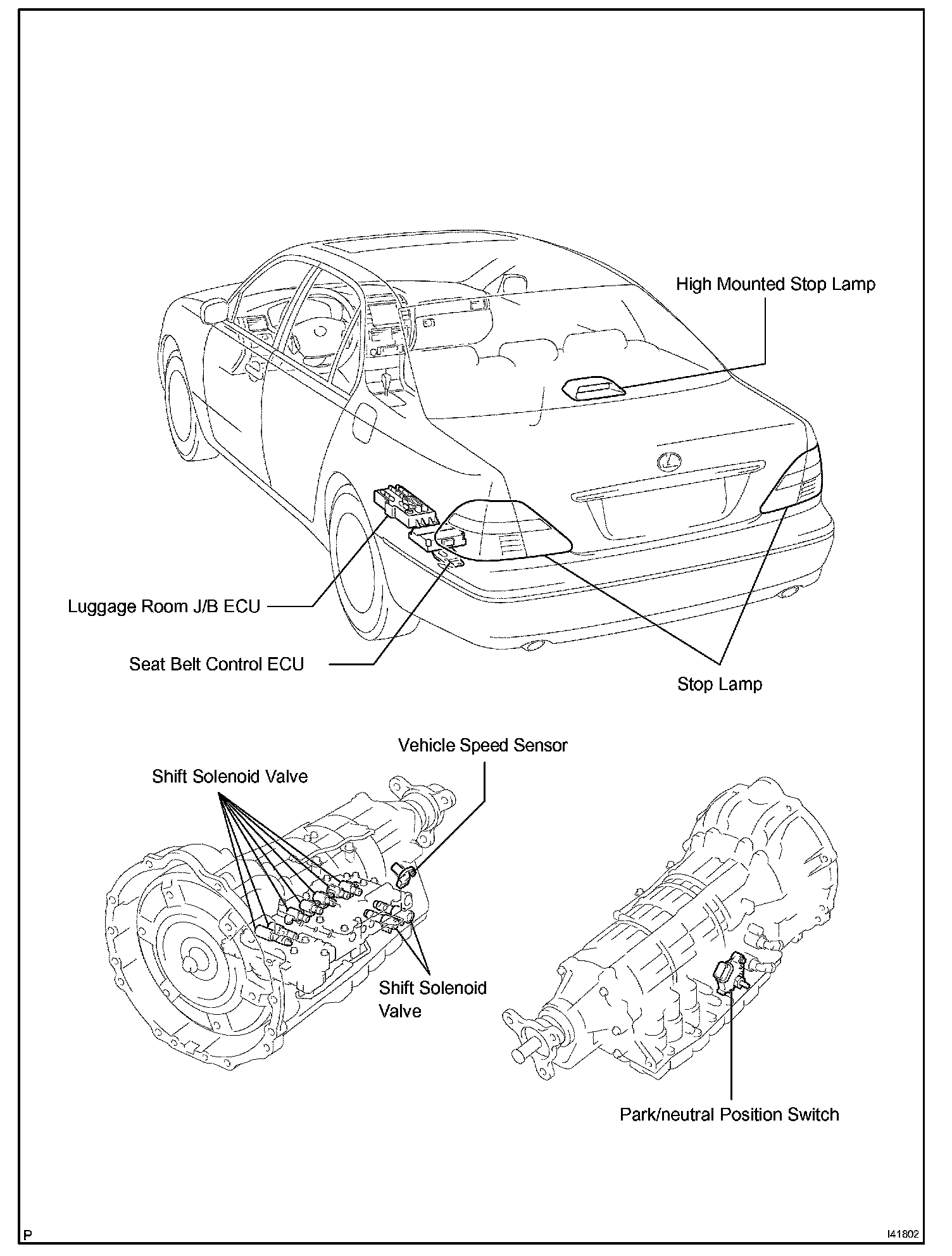 High Mounted Stop Lamp

Luggage Room J/B ECU

Seat Belt Control ECU

Stop Lamp

Vehicle Speed Sensor

Shift Solenoid Valve

Shift Solenoid Valve

Park/neutral Position Switch

P

I41802