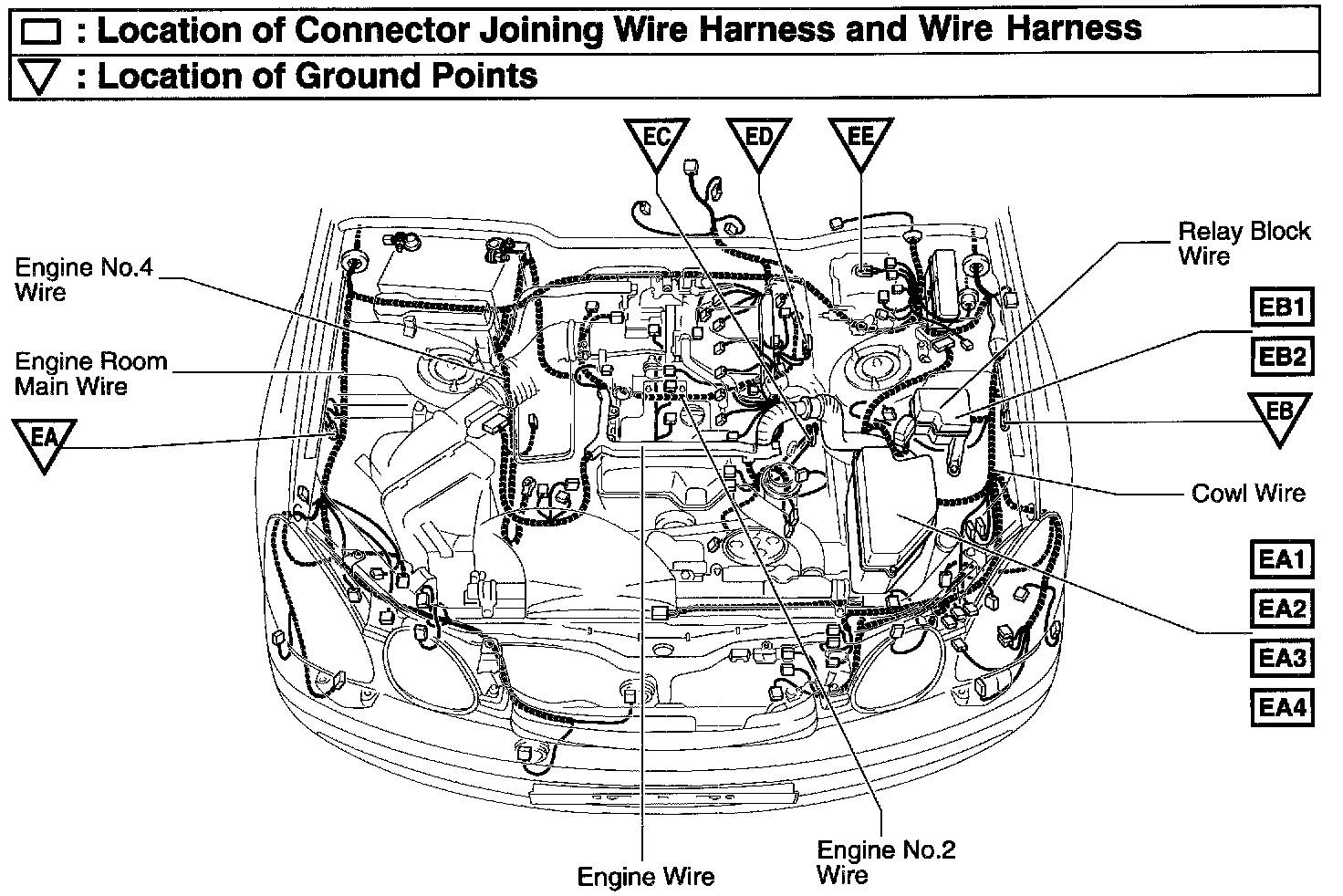 : Location of Connector Joining Wire Harness and Wire Harness
: Location of Ground Points

EC
ED
EE

Engine No.4 Wire

Engine Room Main Wire

EA

Relay Block Wire

EB1
EB2
EB

Cowl Wire

EA1
EA2
EA3
EA4

Engine Wire

Engine No.2 Wire