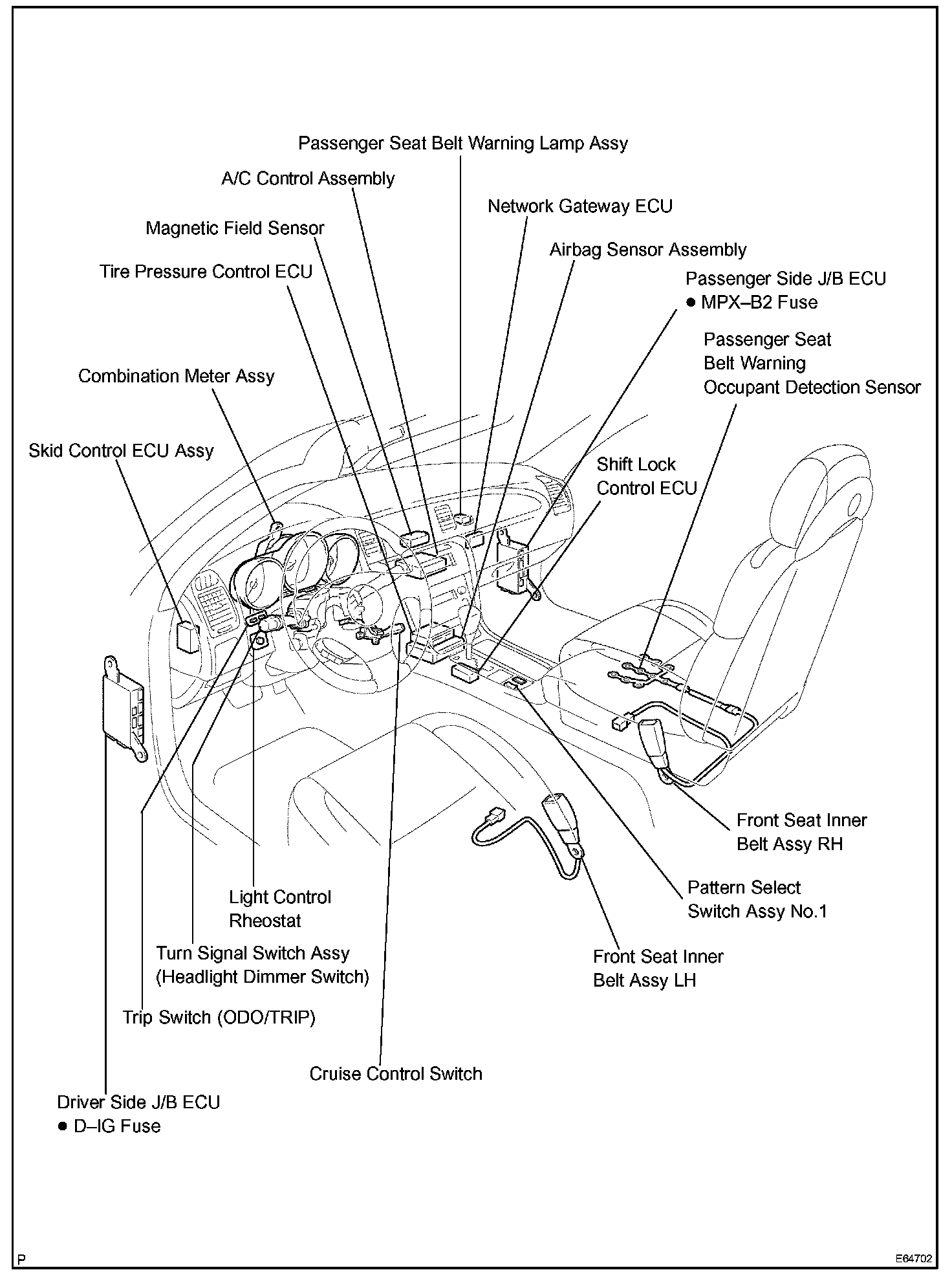 Passenger Seat Belt Warning Lamp Assy

A/C Control Assembly

Network Gateway ECU

Magnetic Field Sensor

Airbag Sensor Assembly

Tire Pressure Control ECU

Passenger Side J/B ECU
● MPX–B2 Fuse

Passenger Seat
Belt Warning
Occupant Detection Sensor

Combination Meter Assy

Skid Control ECU Assy

Shift Lock
Control ECU

Front Seat Inner
Belt Assy RH

Pattern Select
Switch Assy No.1

Light Control
Rheostat

Turn Signal Switch Assy
(Headlight Dimmer Switch)

Front Seat Inner
Belt Assy LH

Trip Switch (ODO/TRIP)

Cruise Control Switch

Driver Side J/B ECU
● D–IG Fuse

P

E64702