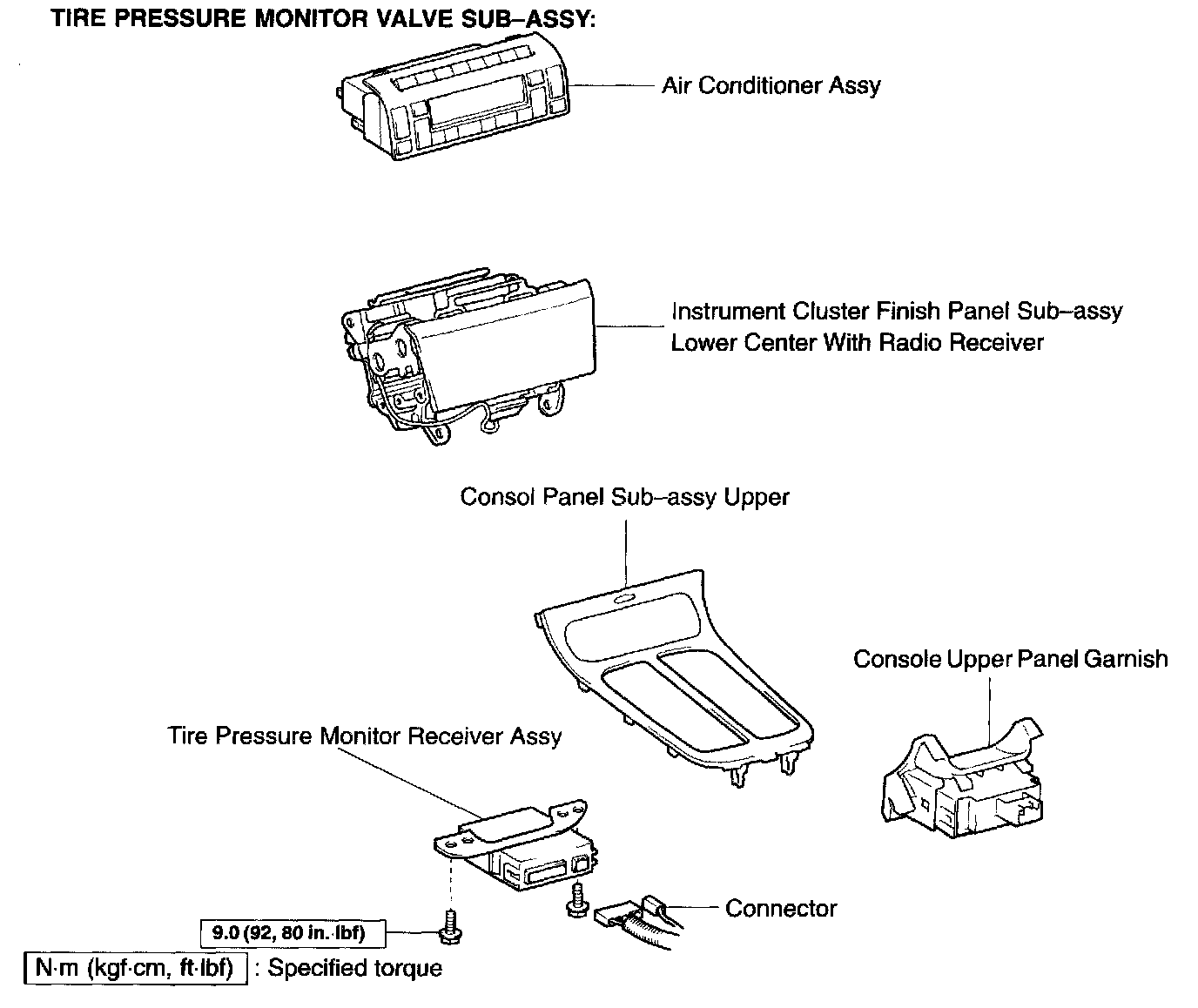 TIRE PRESSURE MONITOR VALVE SUB–ASSY:

Air Conditioner Assy

Instrument Cluster Finish Panel Sub–assy Lower Center With Radio Receiver

Consol Panel Sub–assy Upper

Console Upper Panel Garnish

Tire Pressure Monitor Receiver Assy

Connector

9.0 (92, 80 in.·lbf)

N·m (kgf·cm, ft·lbf) : Specified torque