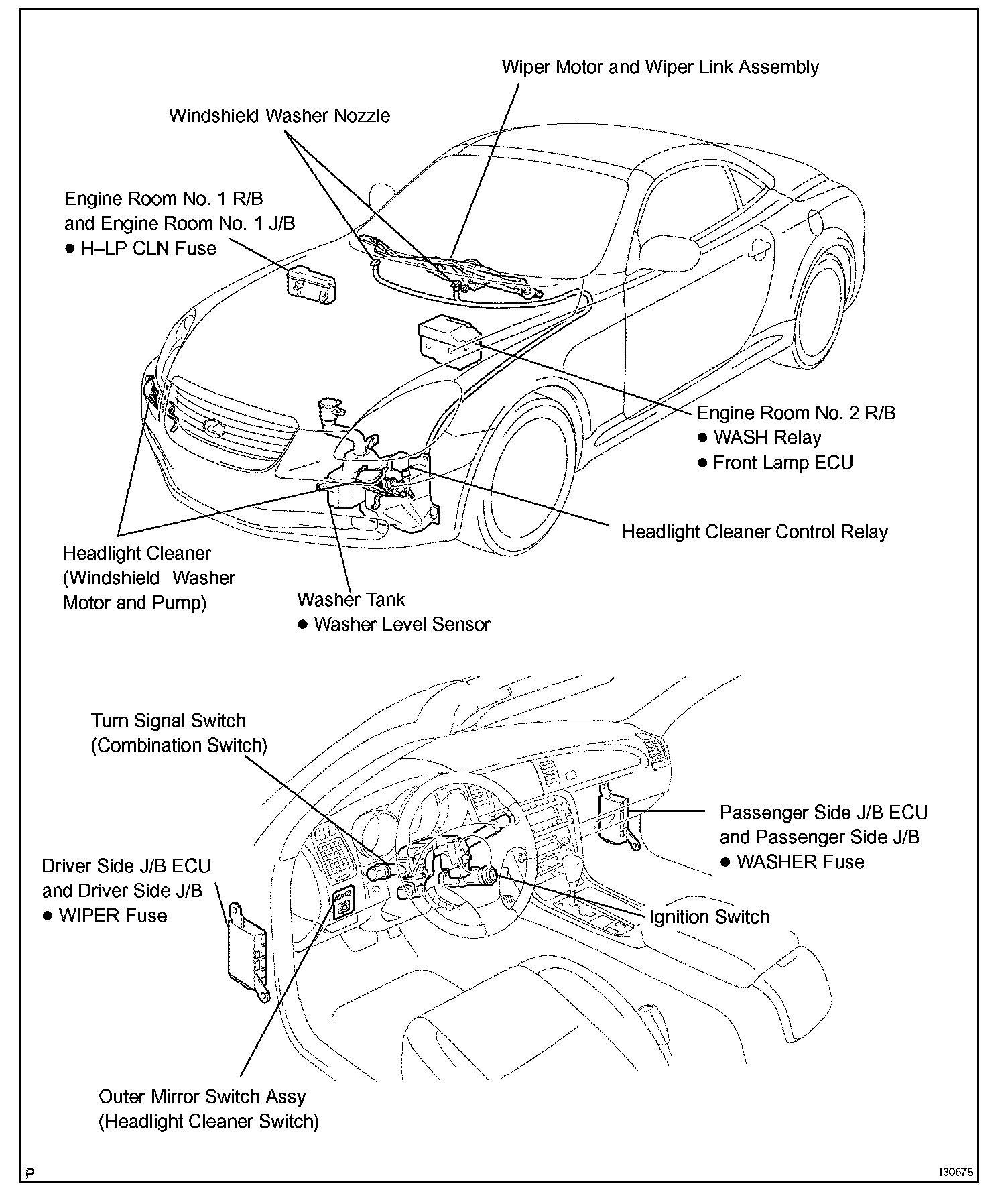 Wiper Motor and Wiper Link Assembly

Windshield Washer Nozzle

Engine Room No. 1 R/B
and Engine Room No. 1 J/B
● H–LP CLN Fuse

Engine Room No. 2 R/B
● WASH Relay
● Front Lamp ECU

Headlight Cleaner Control Relay

Headlight Cleaner
(Windshield Washer
Motor and Pump)

Washer Tank
● Washer Level Sensor

Turn Signal Switch
(Combination Switch)

Passenger Side J/B ECU
and Passenger Side J/B
● WASHER Fuse

Driver Side J/B ECU
and Driver Side J/B
● WIPER Fuse

Ignition Switch

Outer Mirror Switch Assy
(Headlight Cleaner Switch)

P

I30678