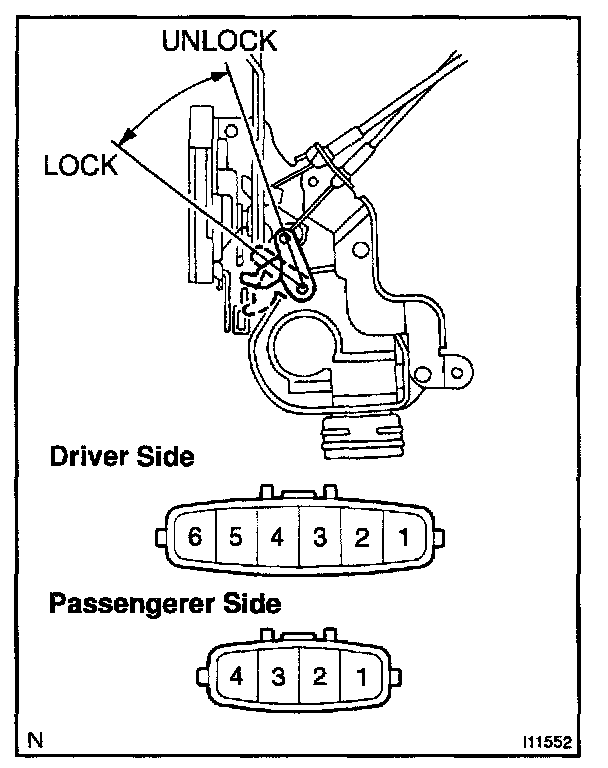 UNLOCK

LOCK

Driver Side

6 5 4 3 2 1

Passengerer Side

4 3 2 1

N

I11552