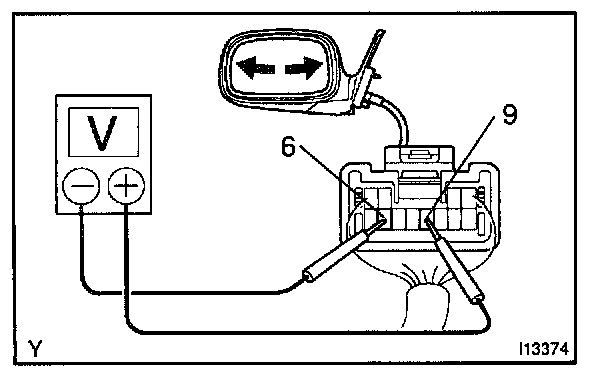 V
6
9
Y
I13374