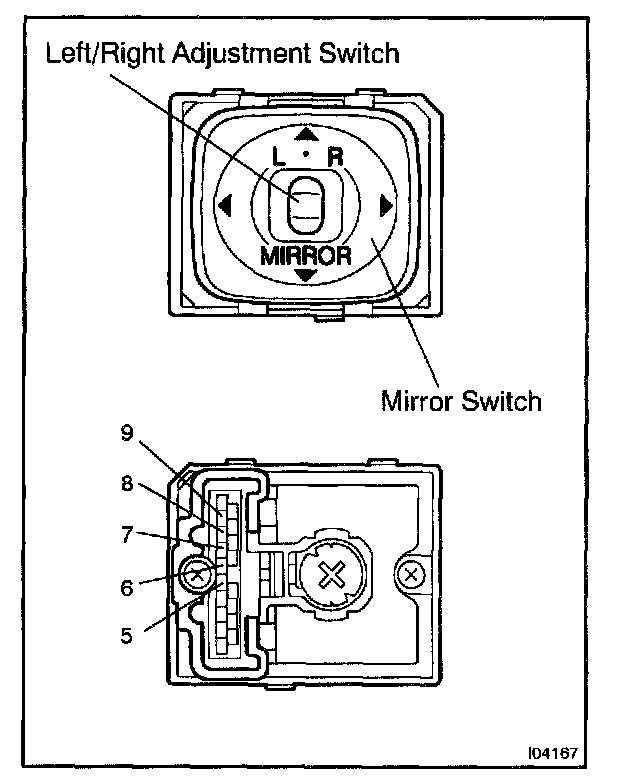 Left/Right Adjustment Switch

L · R

MIRROR

Mirror Switch

9
8
7
6
5

I04167