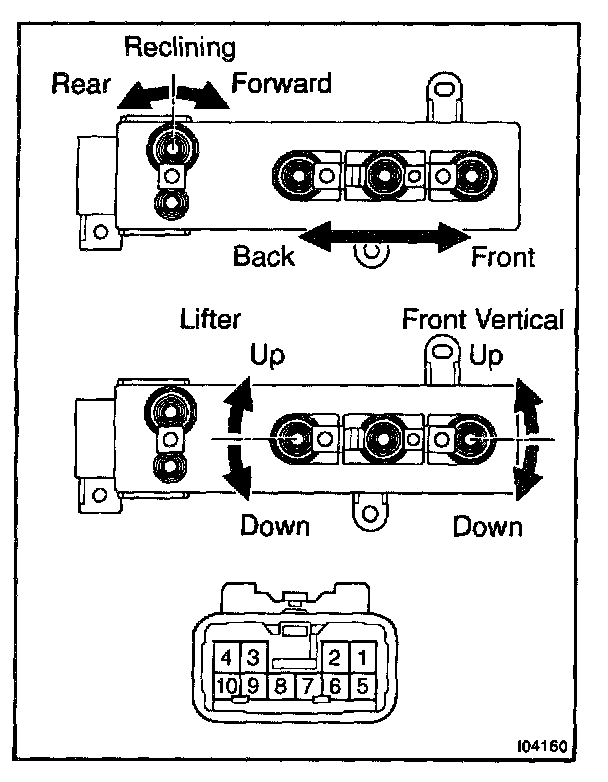 Reclining
Rear
Forward
Back
Front

Lifter
Front Vertical
Up
Up
Down
Down

4 3 2 1
10 9 8 7 6 5

I04160