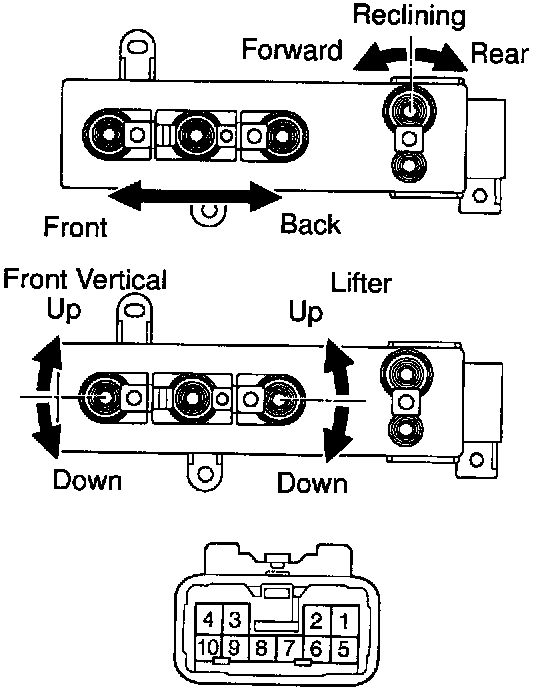 Reclining
Forward
Rear
Front
Back

Front Vertical
Up
Lifter
Up
Down
Down

4 3 2 1
10 9 8 7 6 5