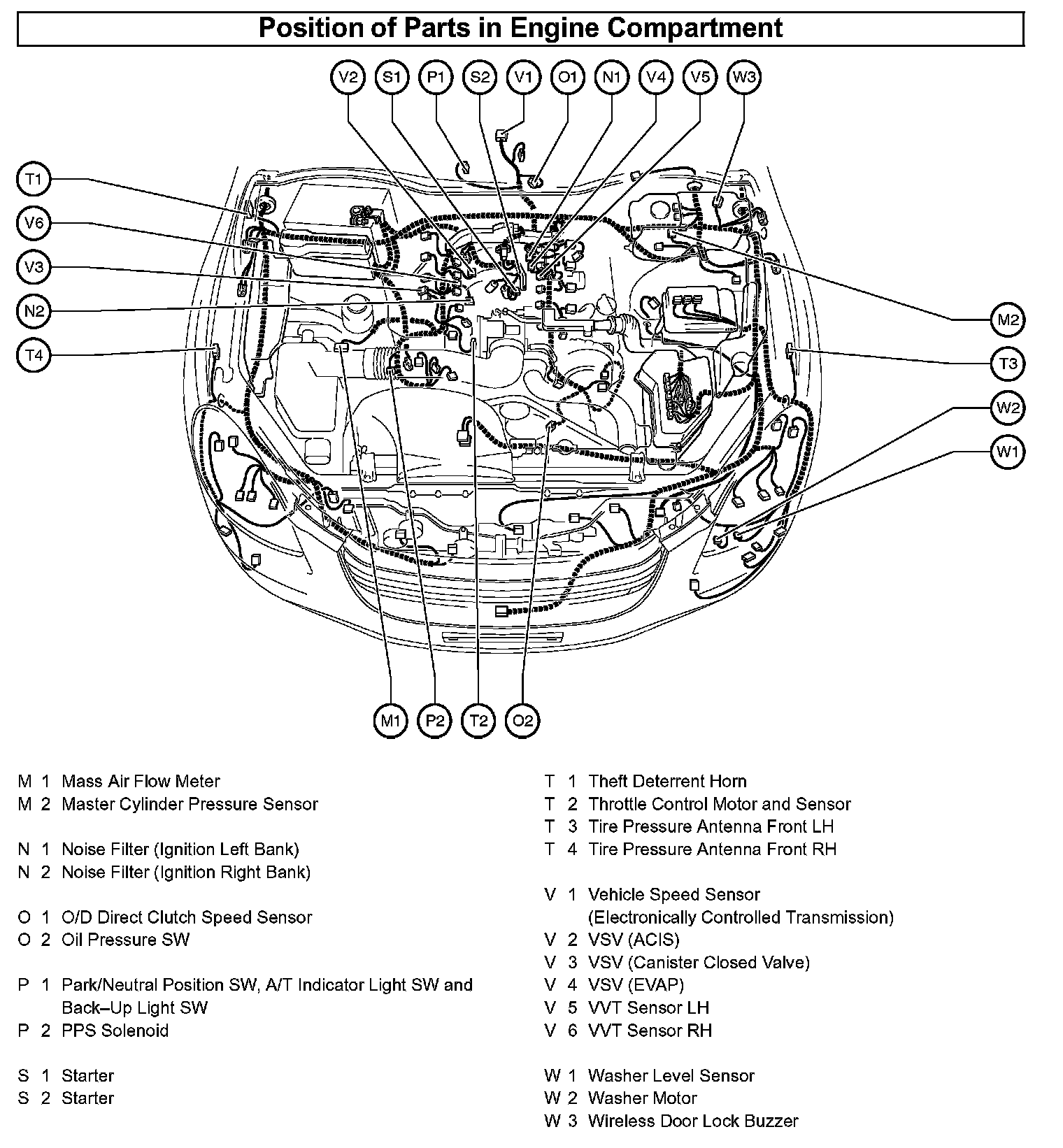 Position of Parts in Engine Compartment

V2 S1 P1 S2 V1 O1 N1 V4 V5 W3

T1
V6
V3
N2
T4

M2
T3
W2
W1

M1 P2 T2 O2

M 1 Mass Air Flow Meter
M 2 Master Cylinder Pressure Sensor

N 1 Noise Filter (Ignition Left Bank)
N 2 Noise Filter (Ignition Right Bank)

O 1 O/D Direct Clutch Speed Sensor
O 2 Oil Pressure SW

P 1 Park/Neutral Position SW, A/T Indicator Light SW and Back–Up Light SW
P 2 PPS Solenoid

S 1 Starter
S 2 Starter

T 1 Theft Deterrent Horn
T 2 Throttle Control Motor and Sensor
T 3 Tire Pressure Antenna Front LH
T 4 Tire Pressure Antenna Front RH

V 1 Vehicle Speed Sensor (Electronically Controlled Transmission)
V 2 VSV (ACIS)
V 3 VSV (Canister Closed Valve)
V 4 VSV (EVAP)
V 5 VVT Sensor LH
V 6 VVT Sensor RH

W 1 Washer Level Sensor
W 2 Washer Motor
W 3 Wireless Door Lock Buzzer