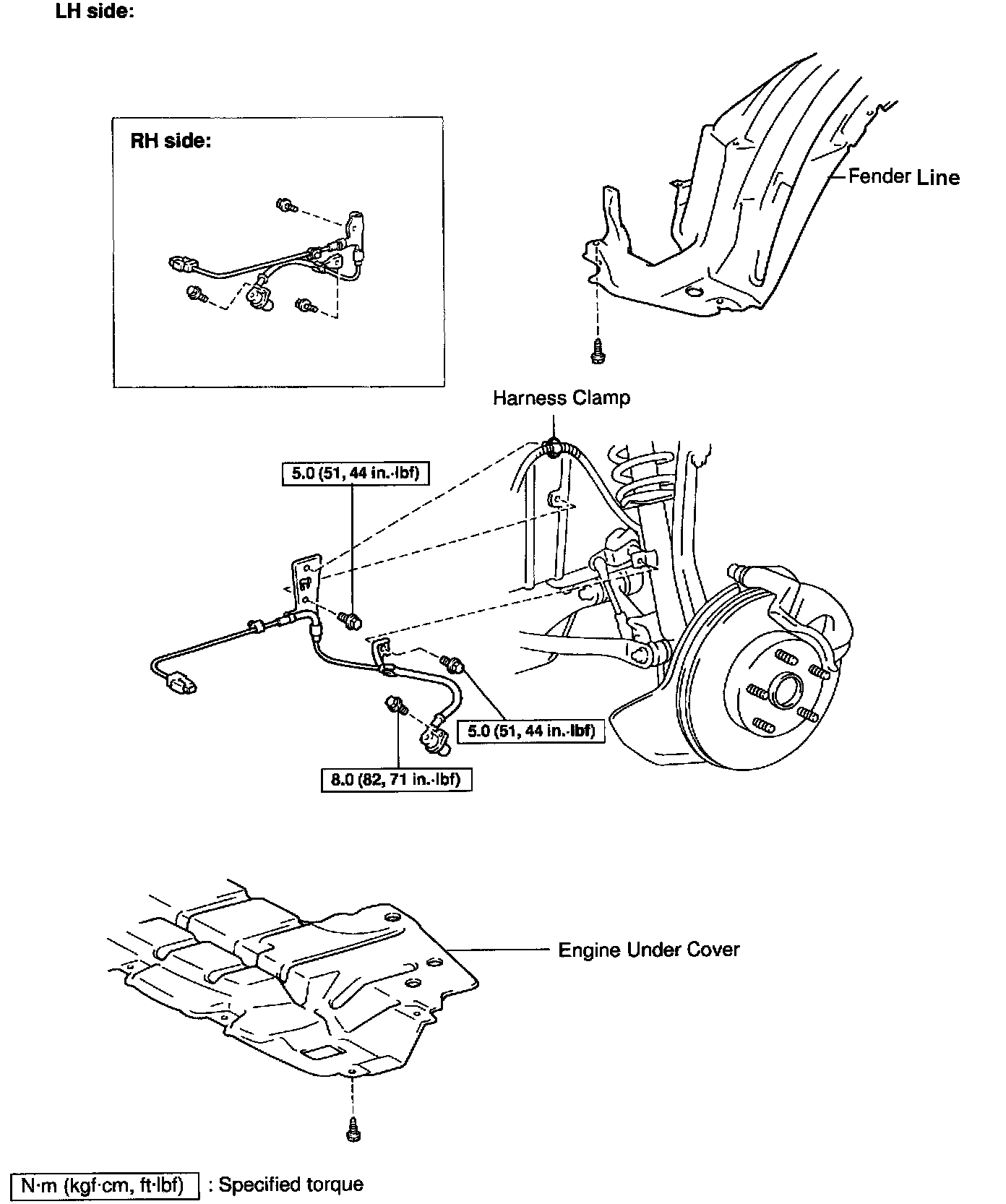 LH side:

RH side:

Fender Line

Harness Clamp

5.0 (51, 44 in.·lbf)

5.0 (51, 44 in.·lbf)

8.0 (82, 71 in.·lbf)

Engine Under Cover

N·m (kgf·cm, ft·lbf) : Specified torque