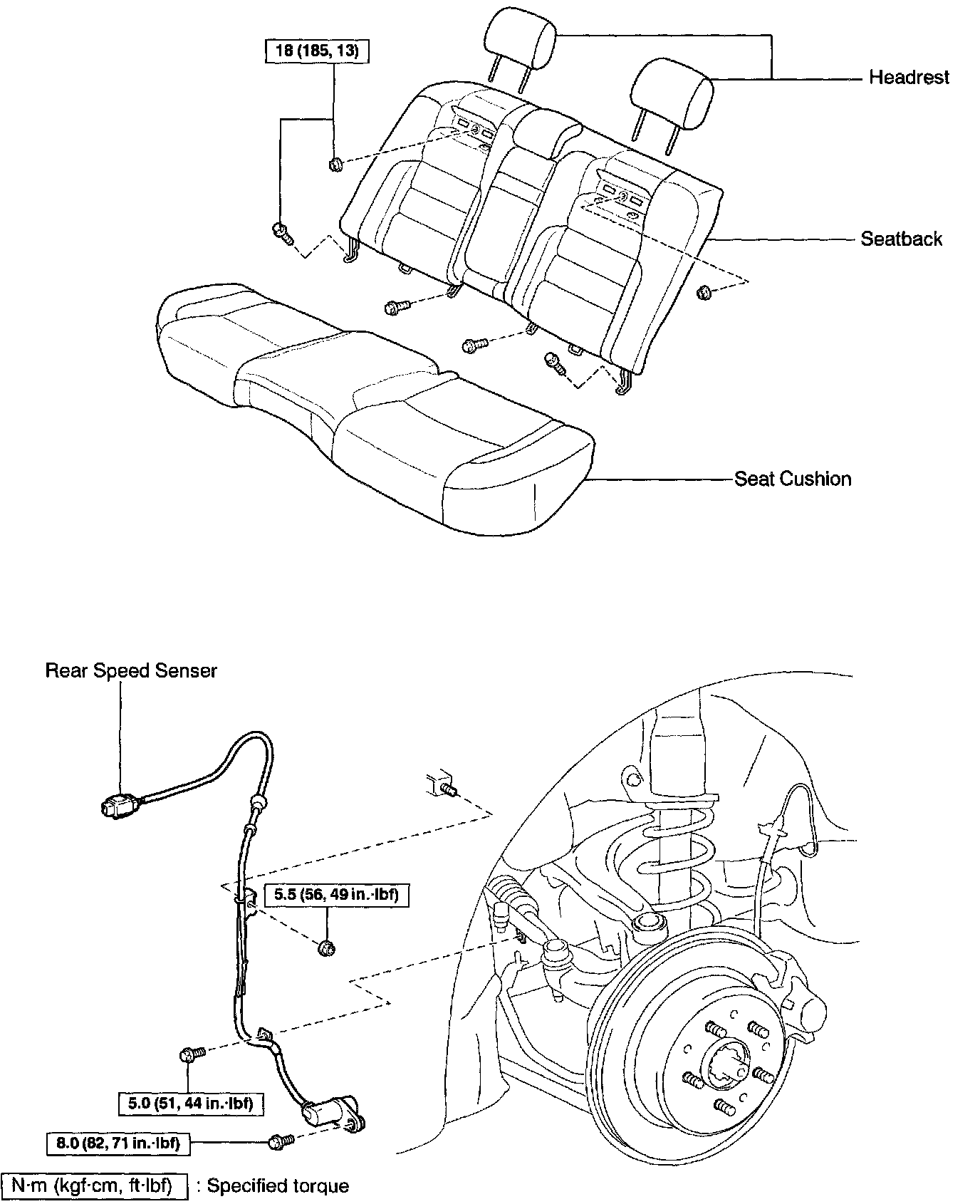 18 (185, 13)

Headrest

Seatback

Seat Cushion

Rear Speed Senser

5.5 (56, 49 in.·lbf)

5.0 (51, 44 in.·lbf)

8.0 (82, 71 in.·lbf)

N·m (kgf·cm, ft·lbf) : Specified torque