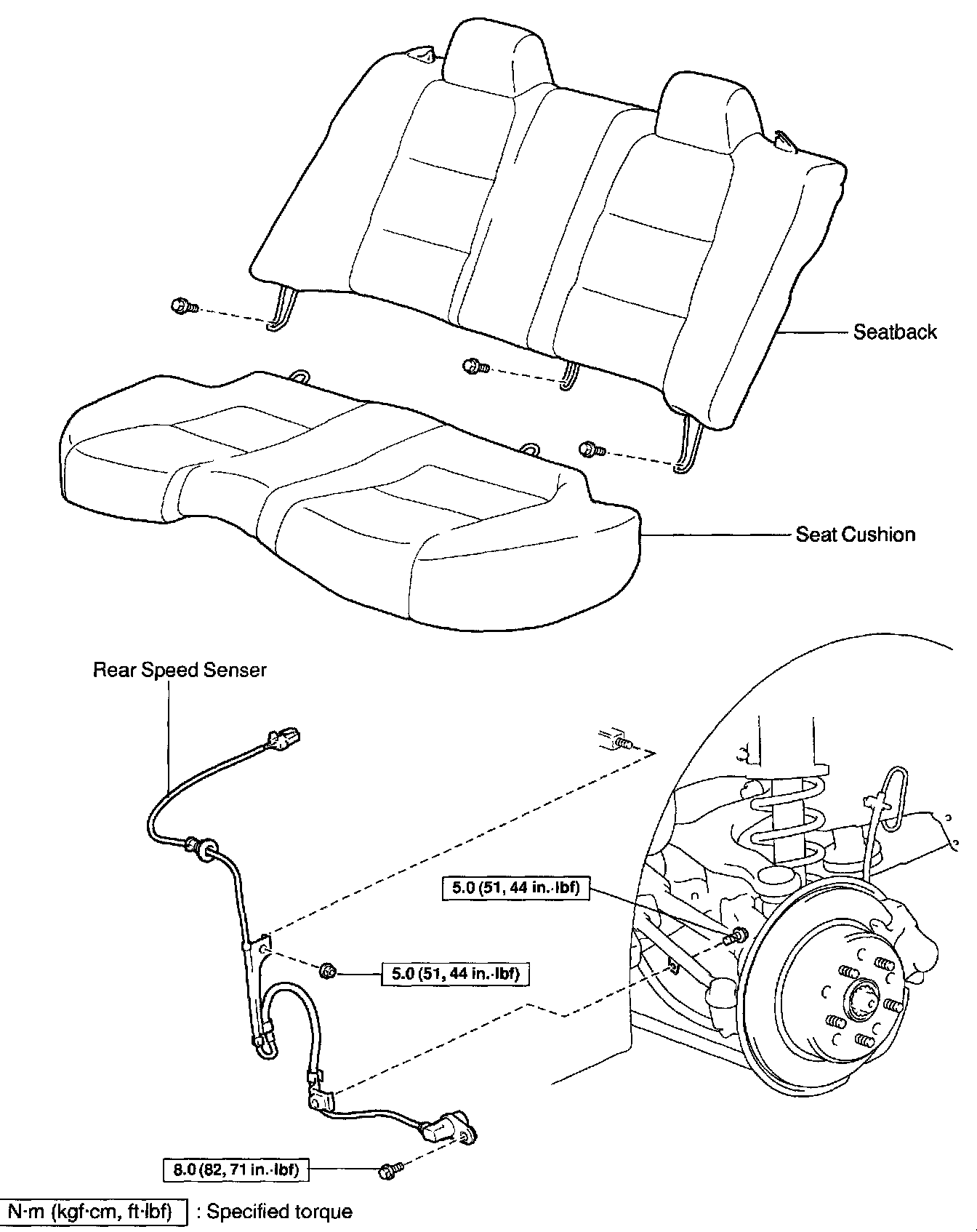 Seatback

Seat Cushion

Rear Speed Senser

5.0 (51, 44 in.·lbf)

5.0 (51, 44 in.·lbf)

8.0 (82, 71 in.·lbf)

N·m (kgf·cm, ft·lbf) : Specified torque