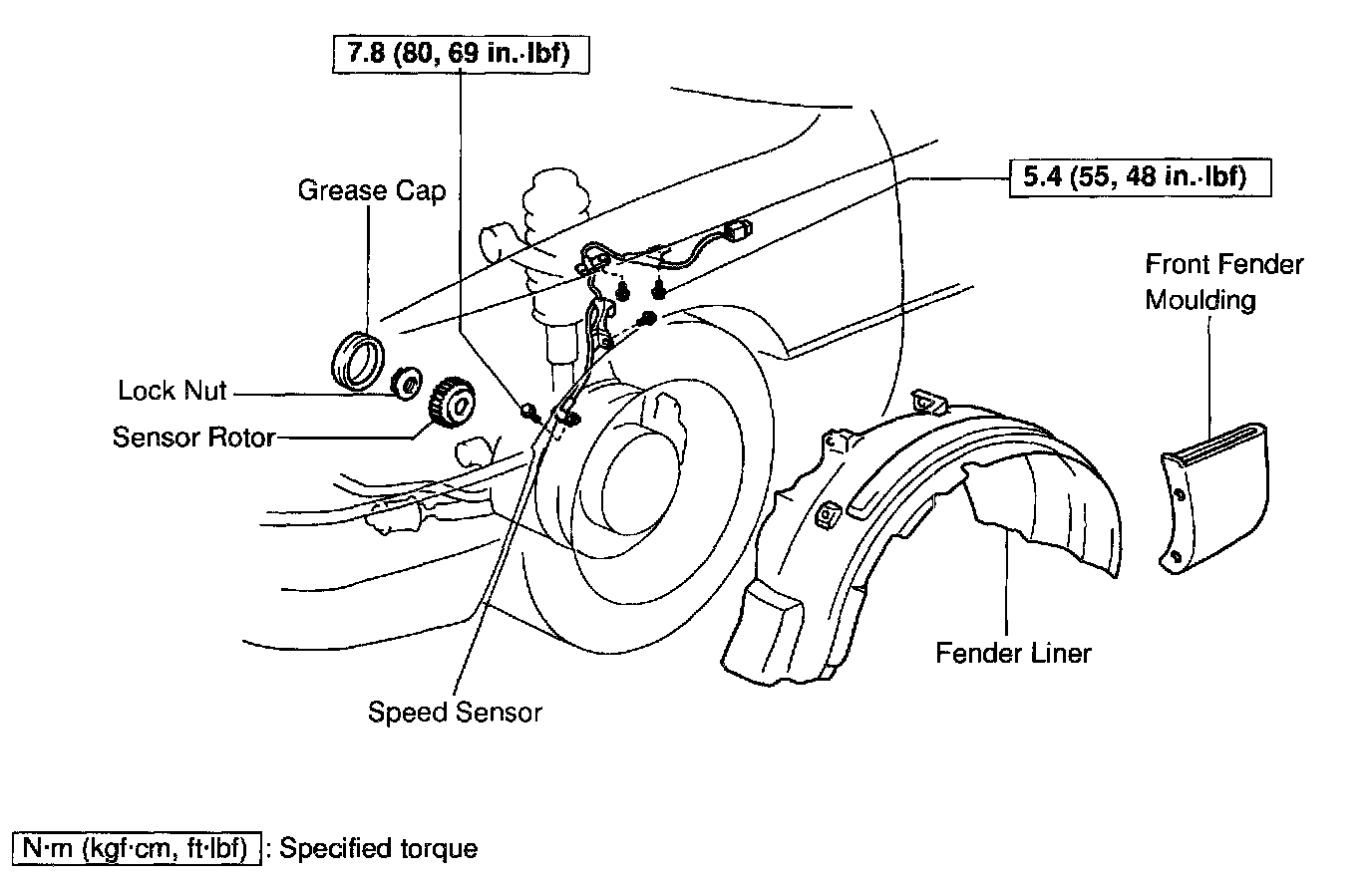 7.8 (80, 69 in.·lbf)

Grease Cap

5.4 (55, 48 in.·lbf)

Front Fender Moulding

Lock Nut

Sensor Rotor

Fender Liner

Speed Sensor

N·m (kgf·cm, ft·lbf) : Specified torque