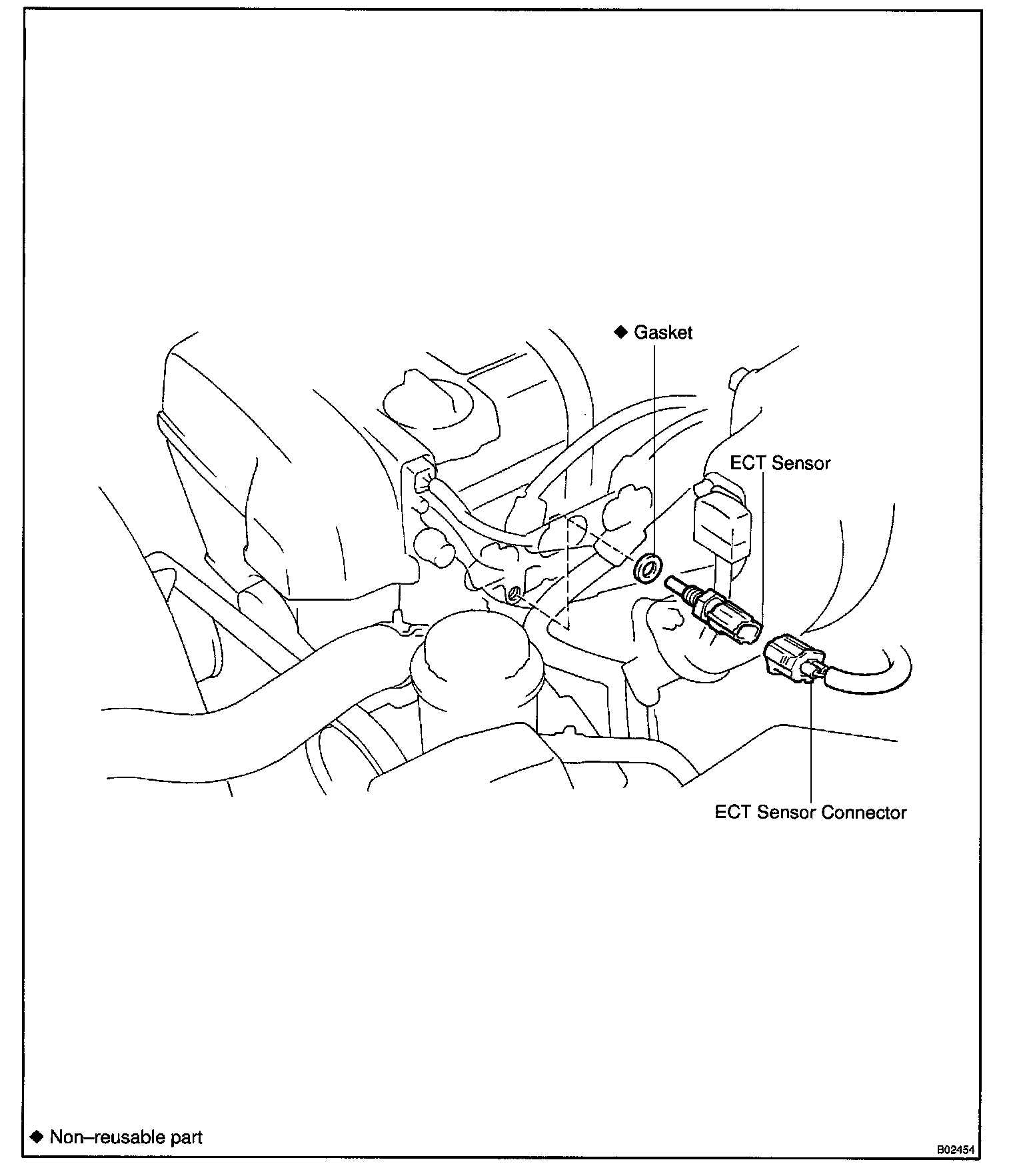 ◆ Gasket

ECT Sensor

ECT Sensor Connector

◆ Non–reusable part

B02454