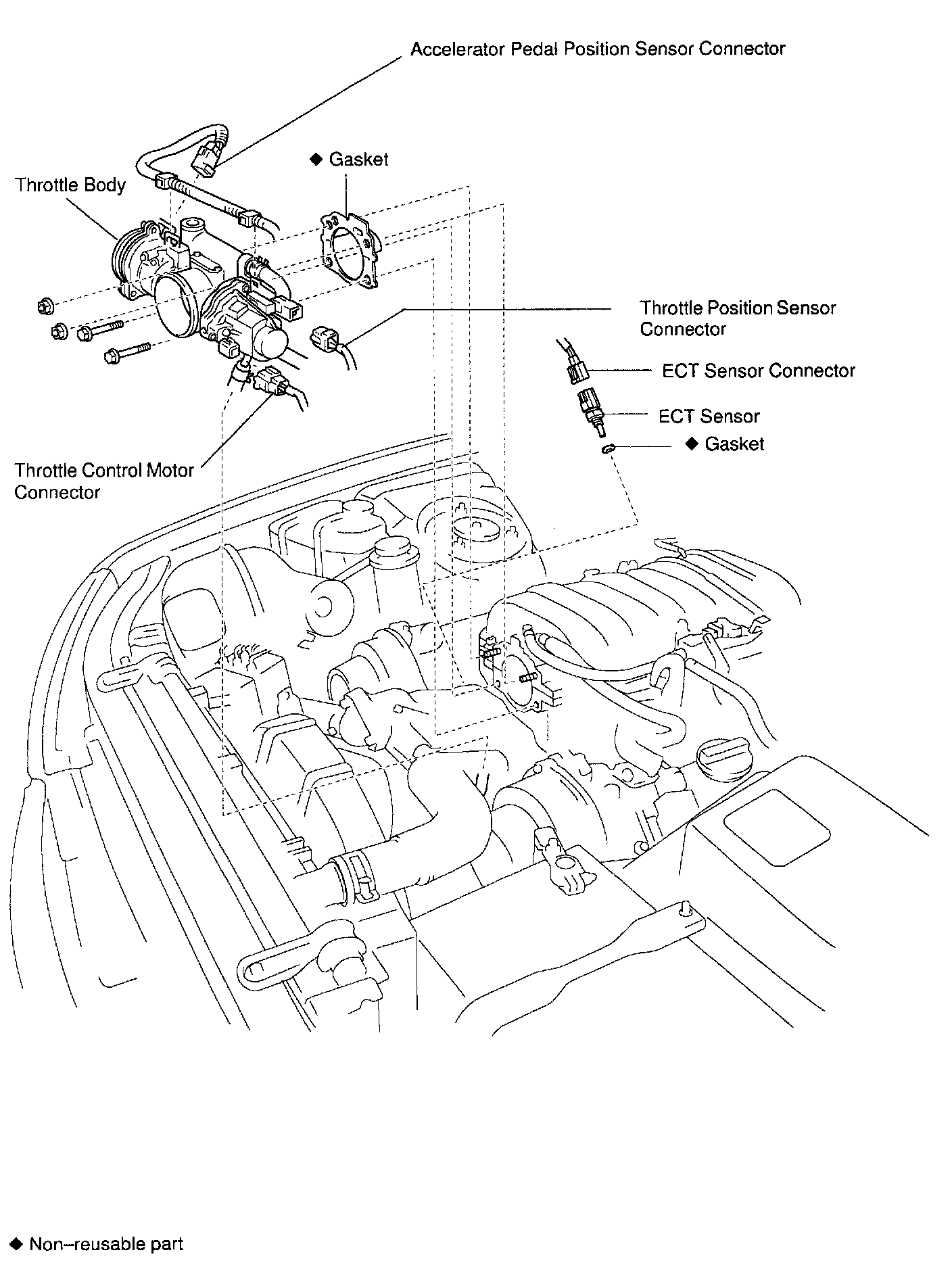 Accelerator Pedal Position Sensor Connector

◆ Gasket

Throttle Body

Throttle Position Sensor Connector

ECT Sensor Connector

ECT Sensor

◆ Gasket

Throttle Control Motor Connector

◆ Non–reusable part