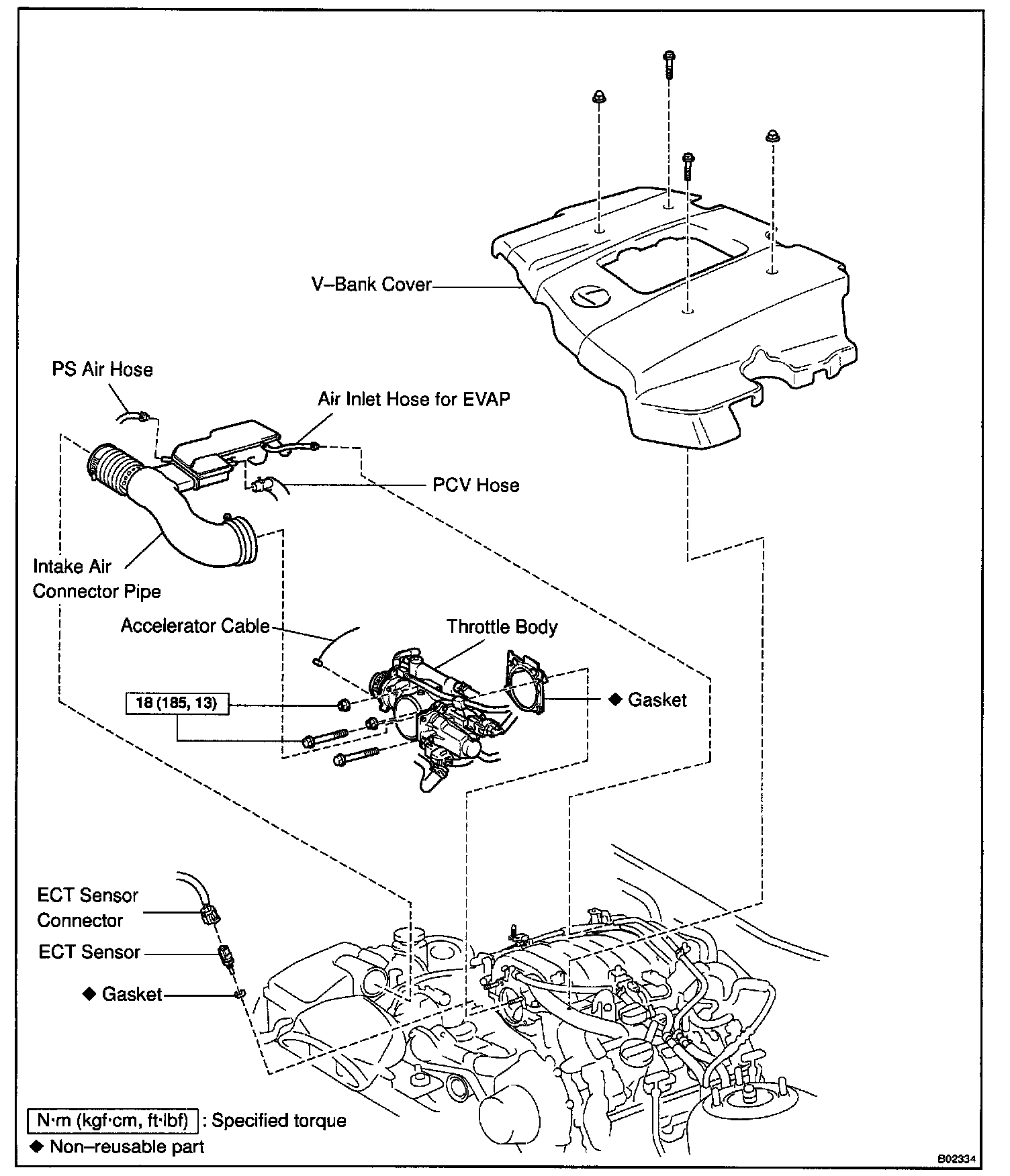 V–Bank Cover

PS Air Hose

Air Inlet Hose for EVAP

PCV Hose

Intake Air Connector Pipe

Accelerator Cable

Throttle Body

18 (185, 13)

◆ Gasket

ECT Sensor Connector

ECT Sensor

◆ Gasket

N·m (kgf·cm, ft·lbf) : Specified torque

◆ Non–reusable part

B02334