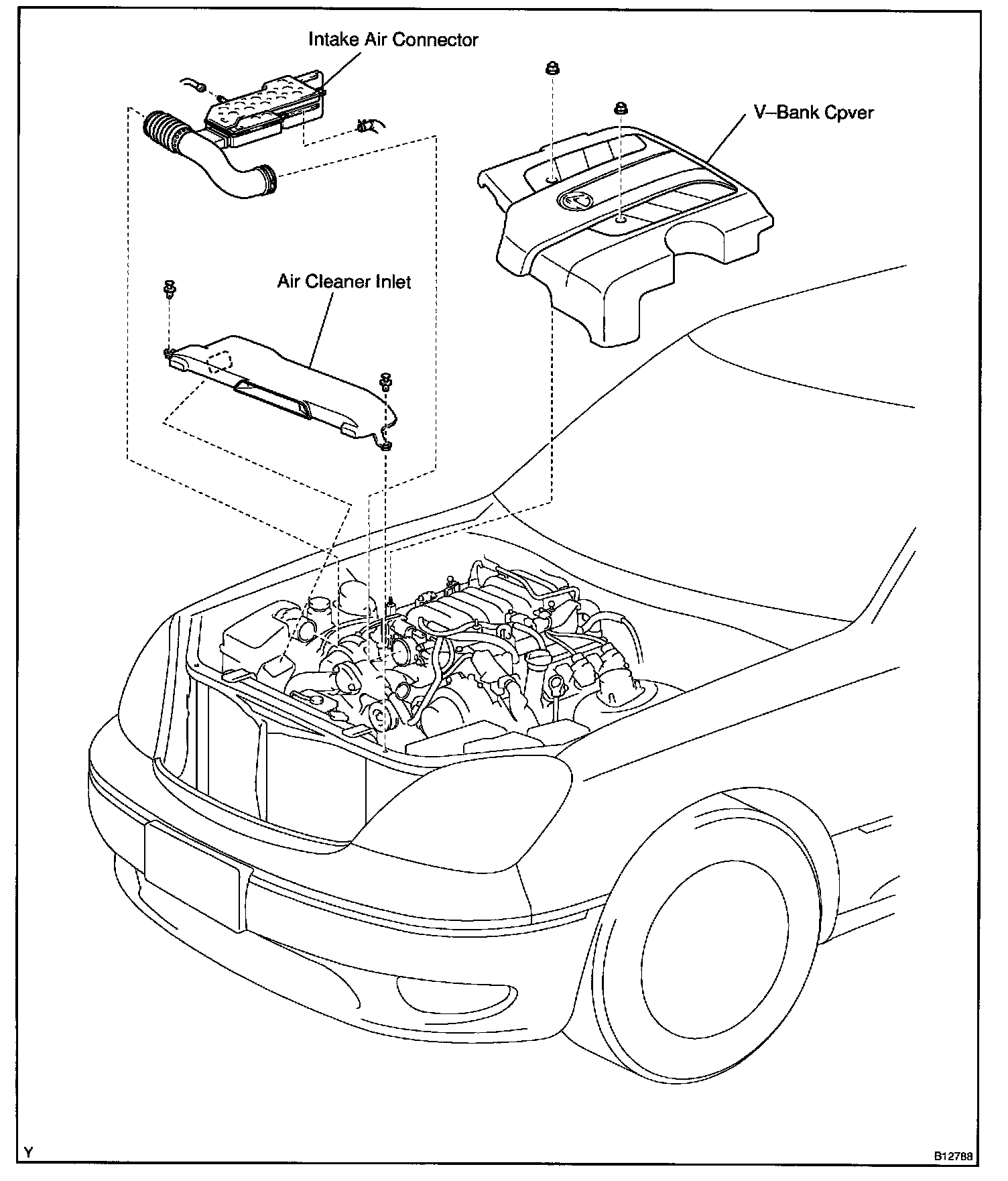 Intake Air Connector

V–Bank Cpver

Air Cleaner Inlet

Y

B12788