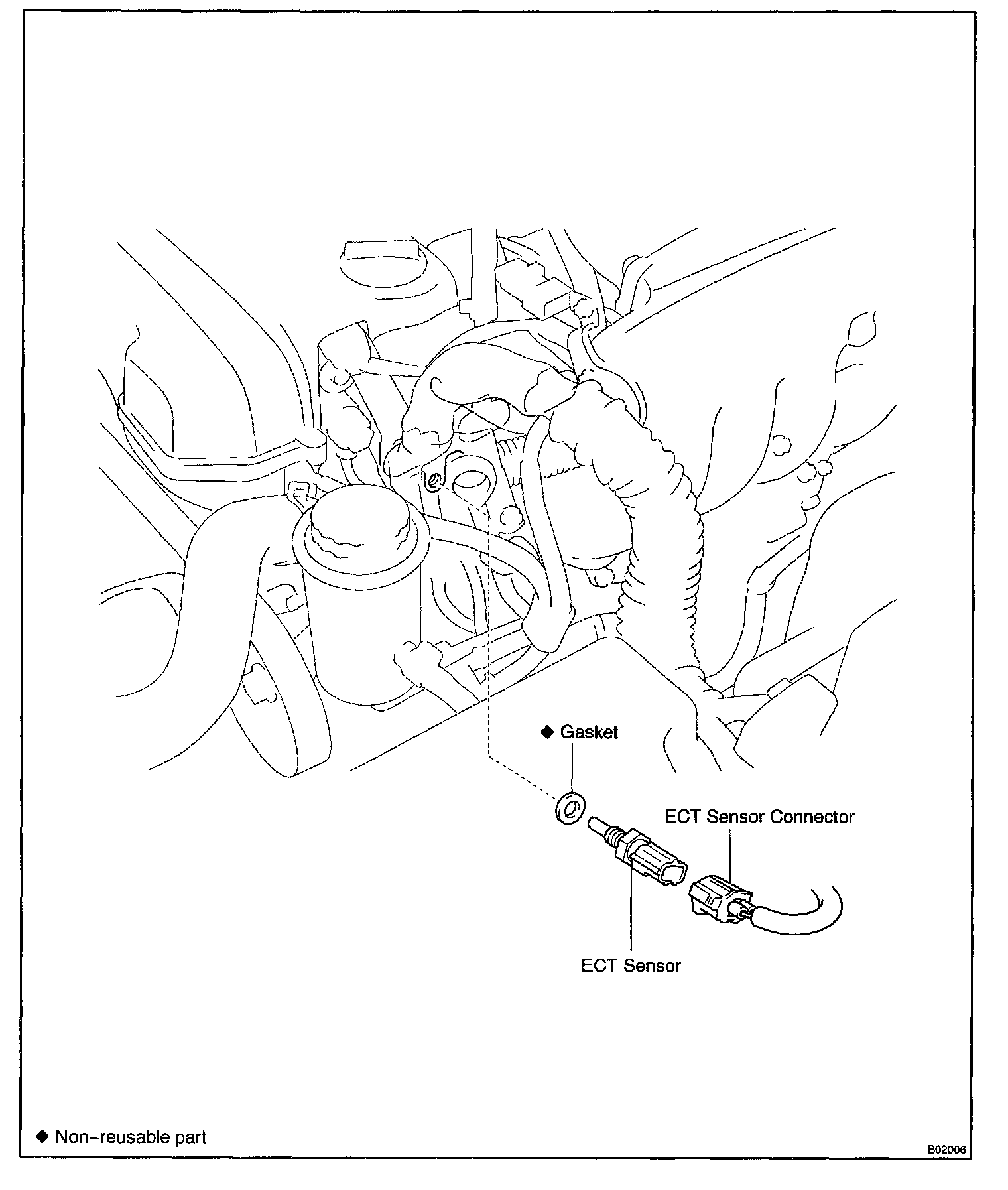 ◆ Gasket

ECT Sensor Connector

ECT Sensor

◆ Non-reusable part

B02006