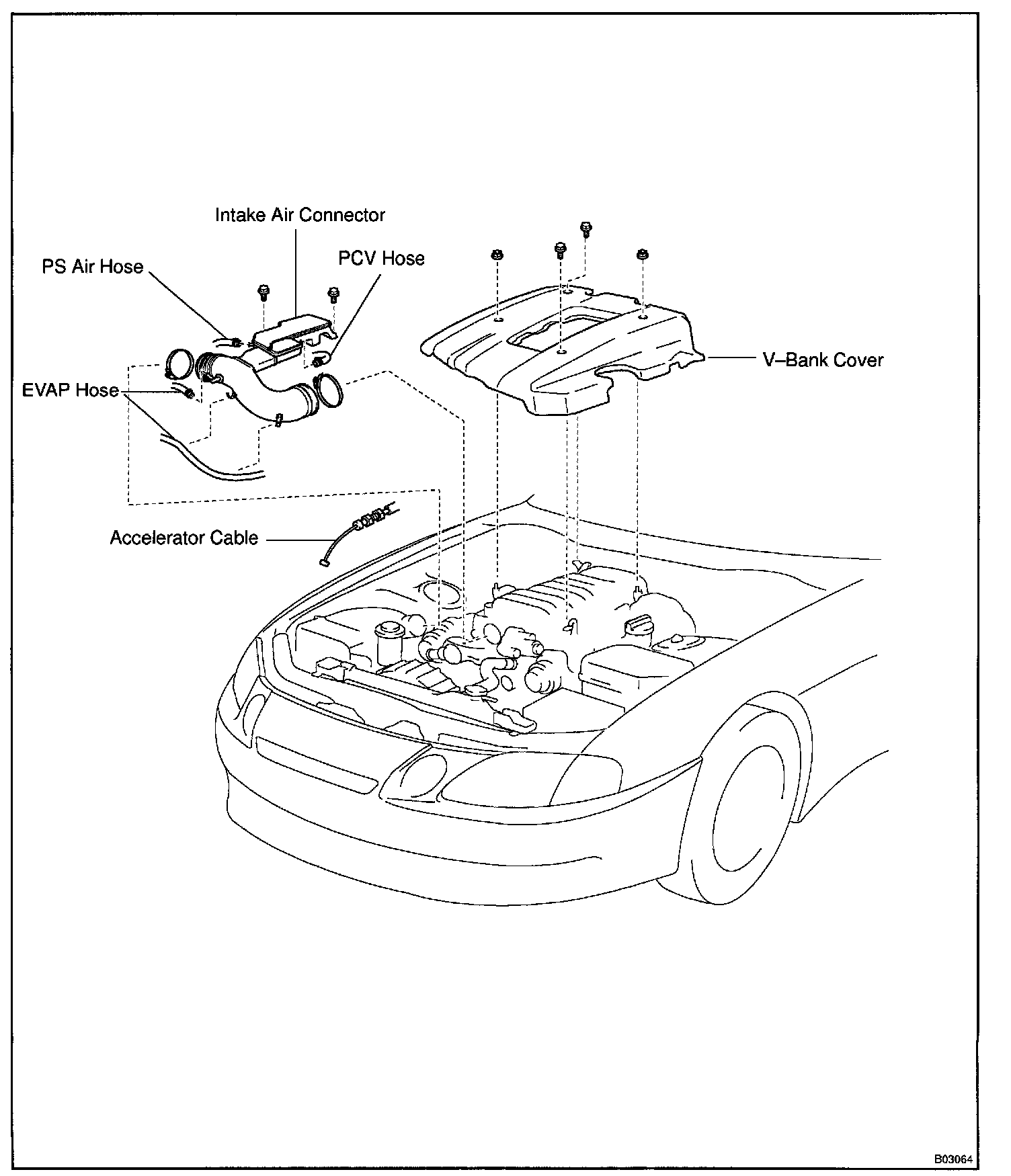 Intake Air Connector

PS Air Hose

PCV Hose

V–Bank Cover

EVAP Hose

Accelerator Cable

B03064