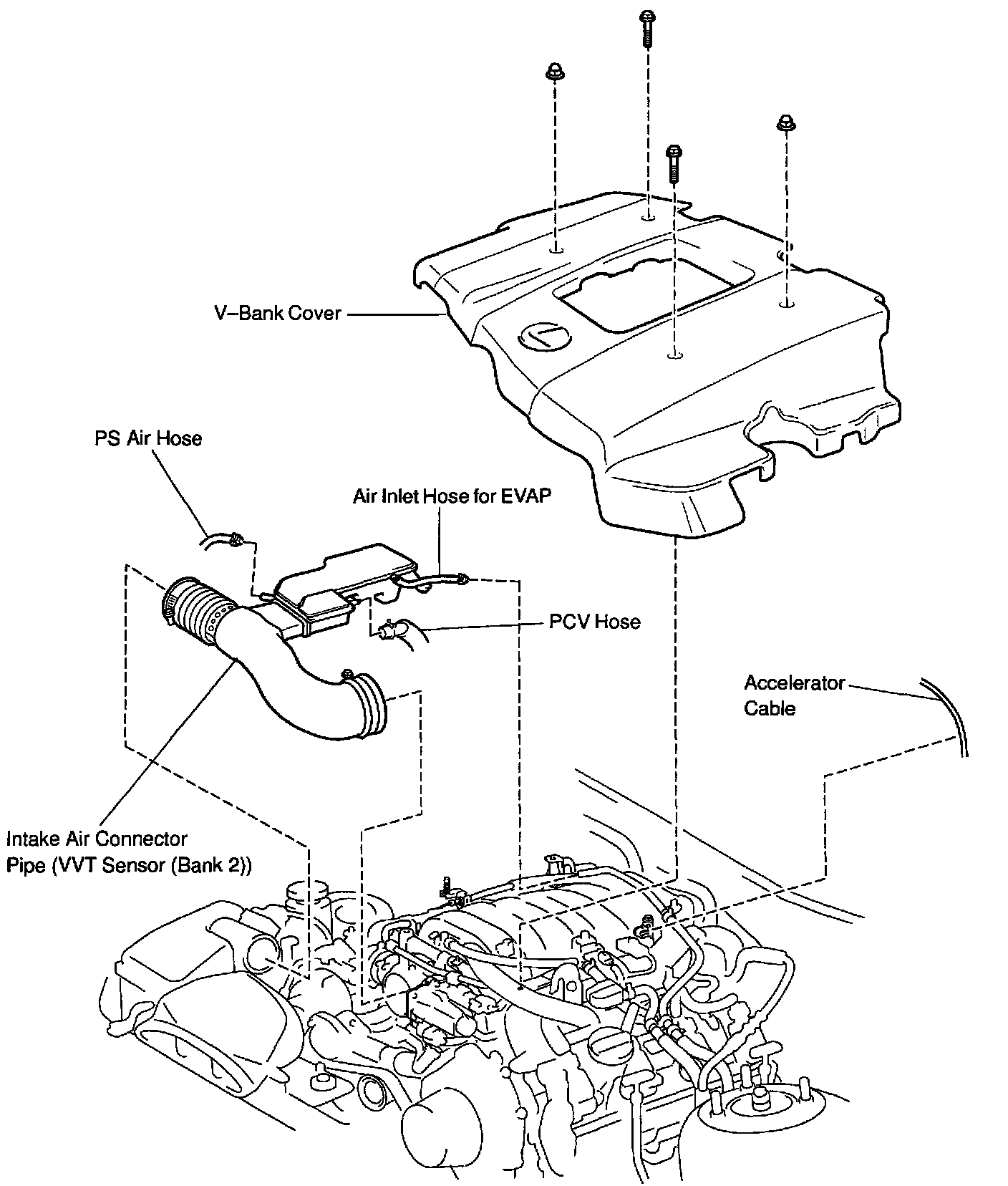 V–Bank Cover

PS Air Hose

Air Inlet Hose for EVAP

PCV Hose

Accelerator Cable

Intake Air Connector Pipe (VVT Sensor (Bank 2))