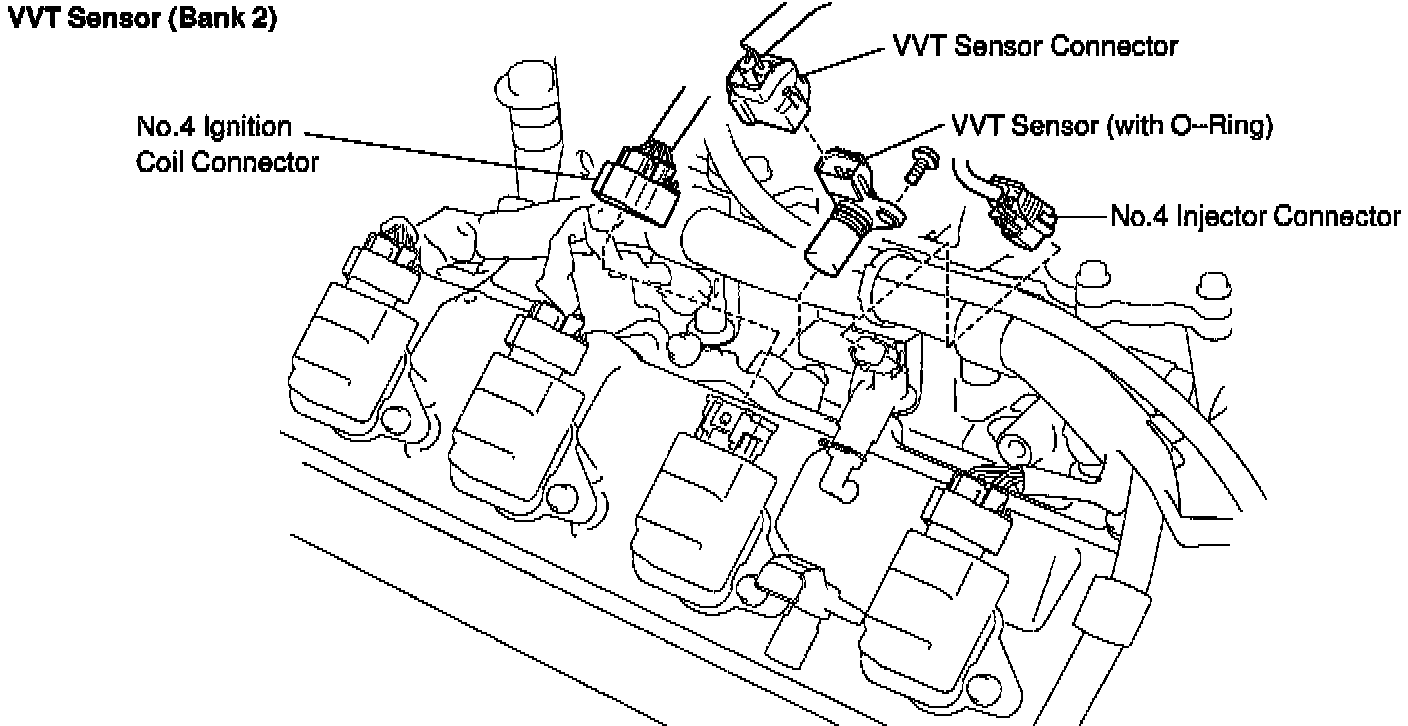 VVT Sensor (Bank 2)

VVT Sensor Connector

No.4 Ignition Coil Connector

VVT Sensor (with O--Ring)

No.4 Injector Connector