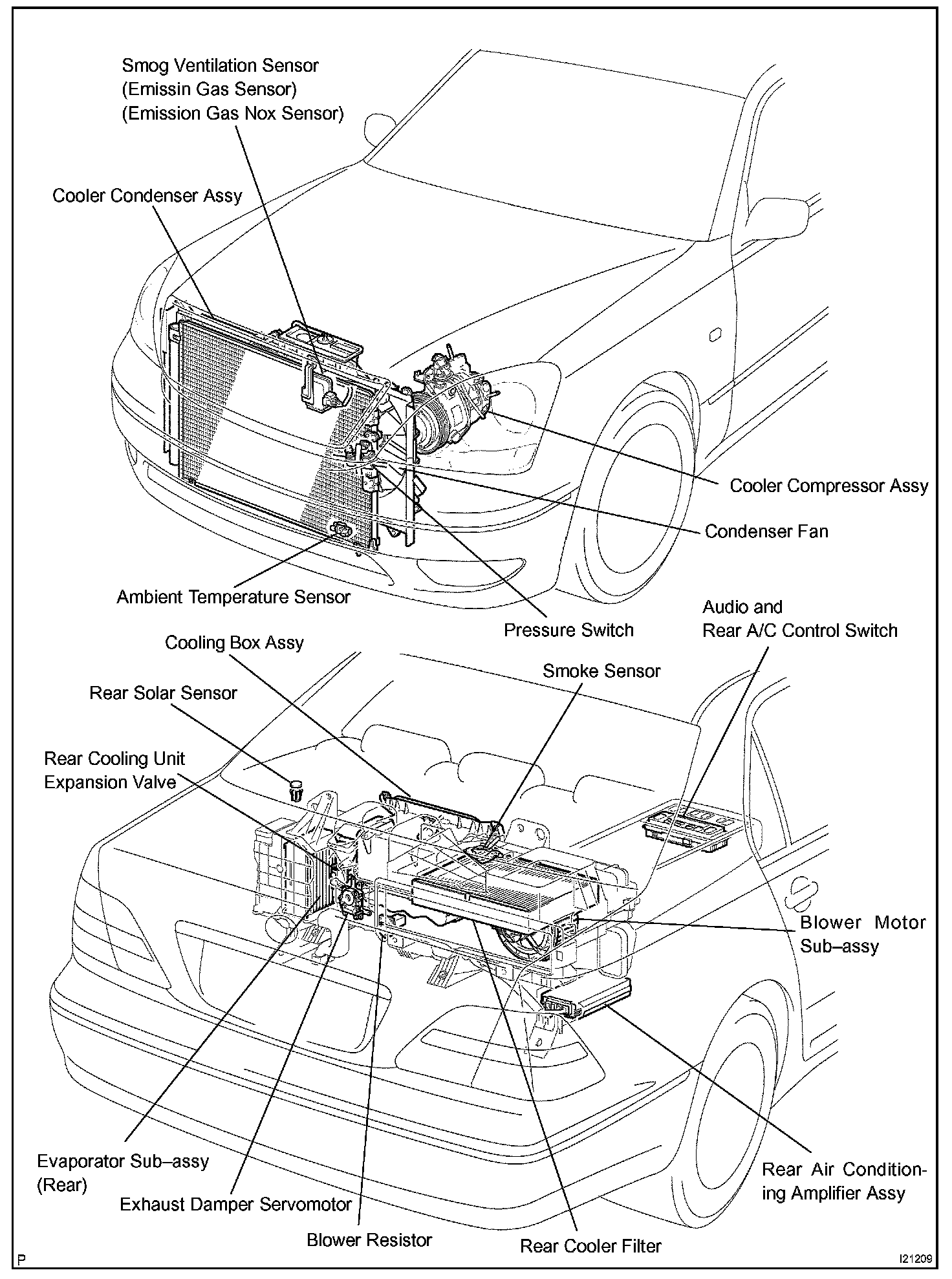 Smog Ventilation Sensor
(Emissin Gas Sensor)
(Emission Gas Nox Sensor)

Cooler Condenser Assy

Cooler Compressor Assy

Condenser Fan

Ambient Temperature Sensor

Pressure Switch

Audio and
Rear A/C Control Switch

Cooling Box Assy

Smoke Sensor

Rear Solar Sensor

Rear Cooling Unit
Expansion Valve

Blower Motor
Sub–assy

Evaporator Sub–assy
(Rear)

Exhaust Damper Servomotor

Blower Resistor

Rear Cooler Filter

Rear Air Conditioning Amplifier Assy

P

I21209