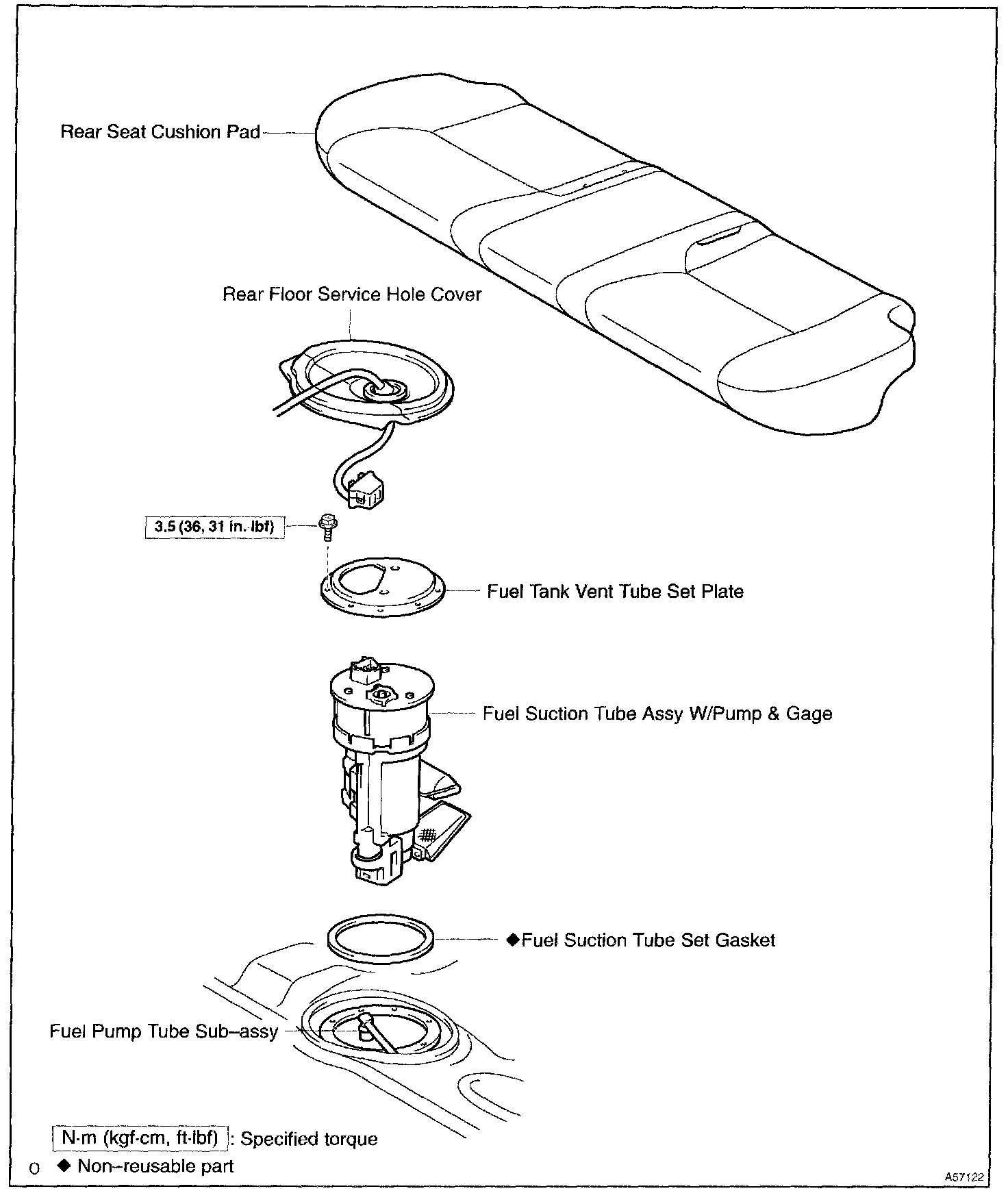 Rear Seat Cushion Pad

Rear Floor Service Hole Cover

3.5 (36, 31 in.·lbf)

Fuel Tank Vent Tube Set Plate

Fuel Suction Tube Assy W/Pump & Gage

◆Fuel Suction Tube Set Gasket

Fuel Pump Tube Sub–assy

N·m (kgf·cm, ft·lbf) : Specified torque

0 ◆ Non–reusable part

A57122