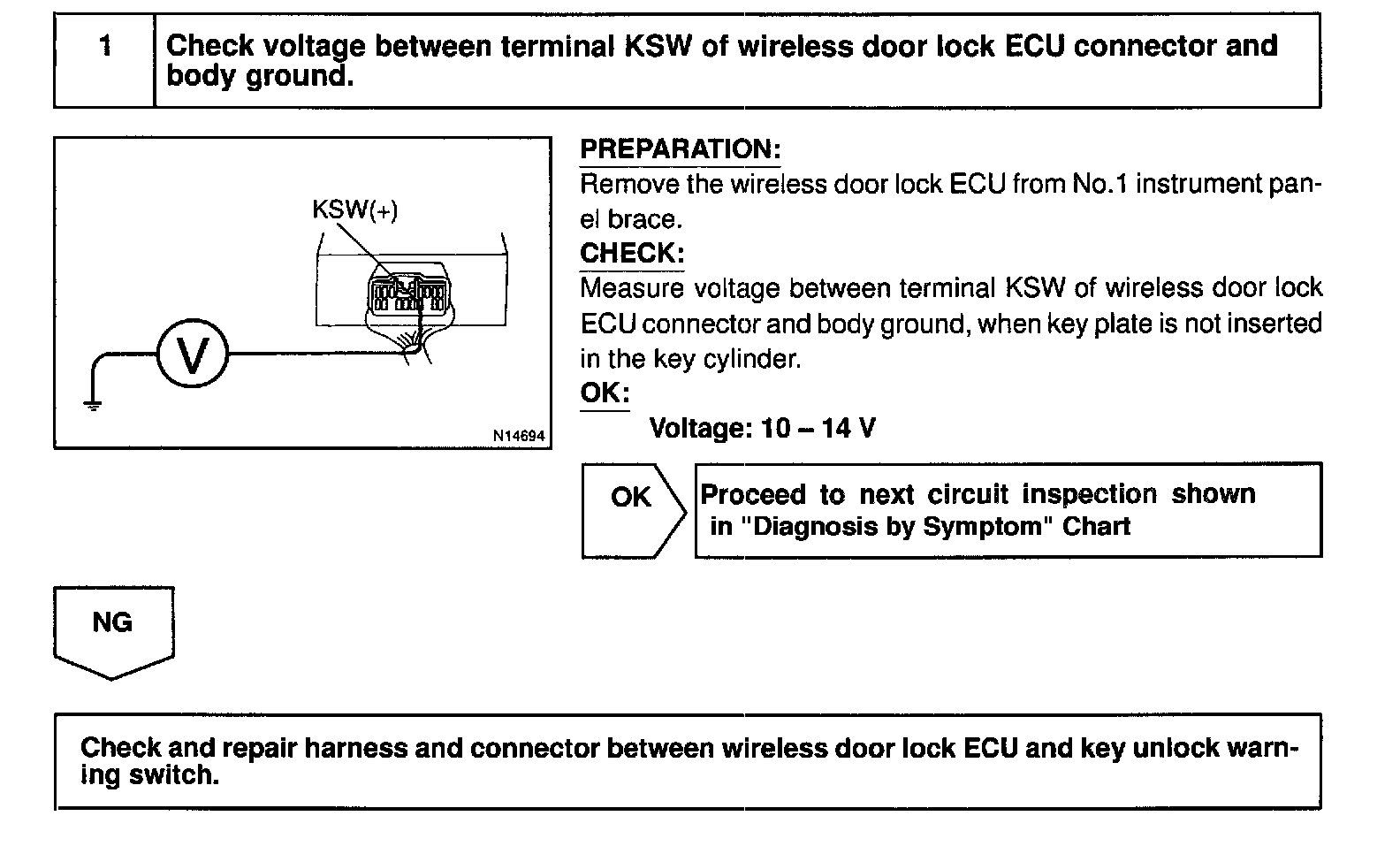 1 Check voltage between terminal KSW of wireless door lock ECU connector and body ground.

KSW(+)

V

N14694

PREPARATION:
Remove the wireless door lock ECU from No.1 instrument panel brace.
CHECK:
Measure voltage between terminal KSW of wireless door lock ECU connector and body ground, when key plate is not inserted in the key cylinder.
OK:
Voltage: 10 – 14 V

OK

Proceed to next circuit inspection shown in "Diagnosis by Symptom" Chart

NG

Check and repair harness and connector between wireless door lock ECU and key unlock warning switch.