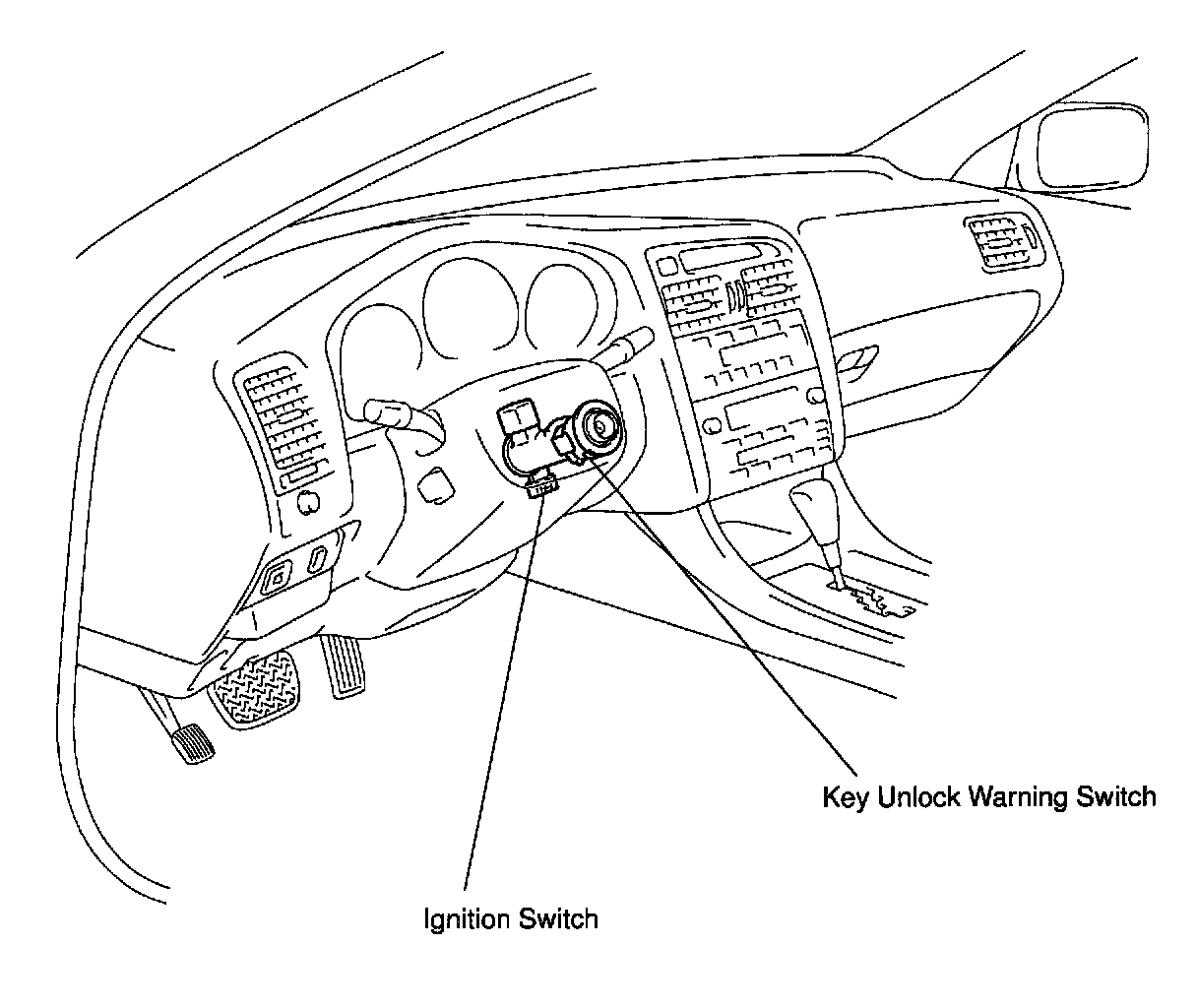 Key Unlock Warning Switch

Ignition Switch