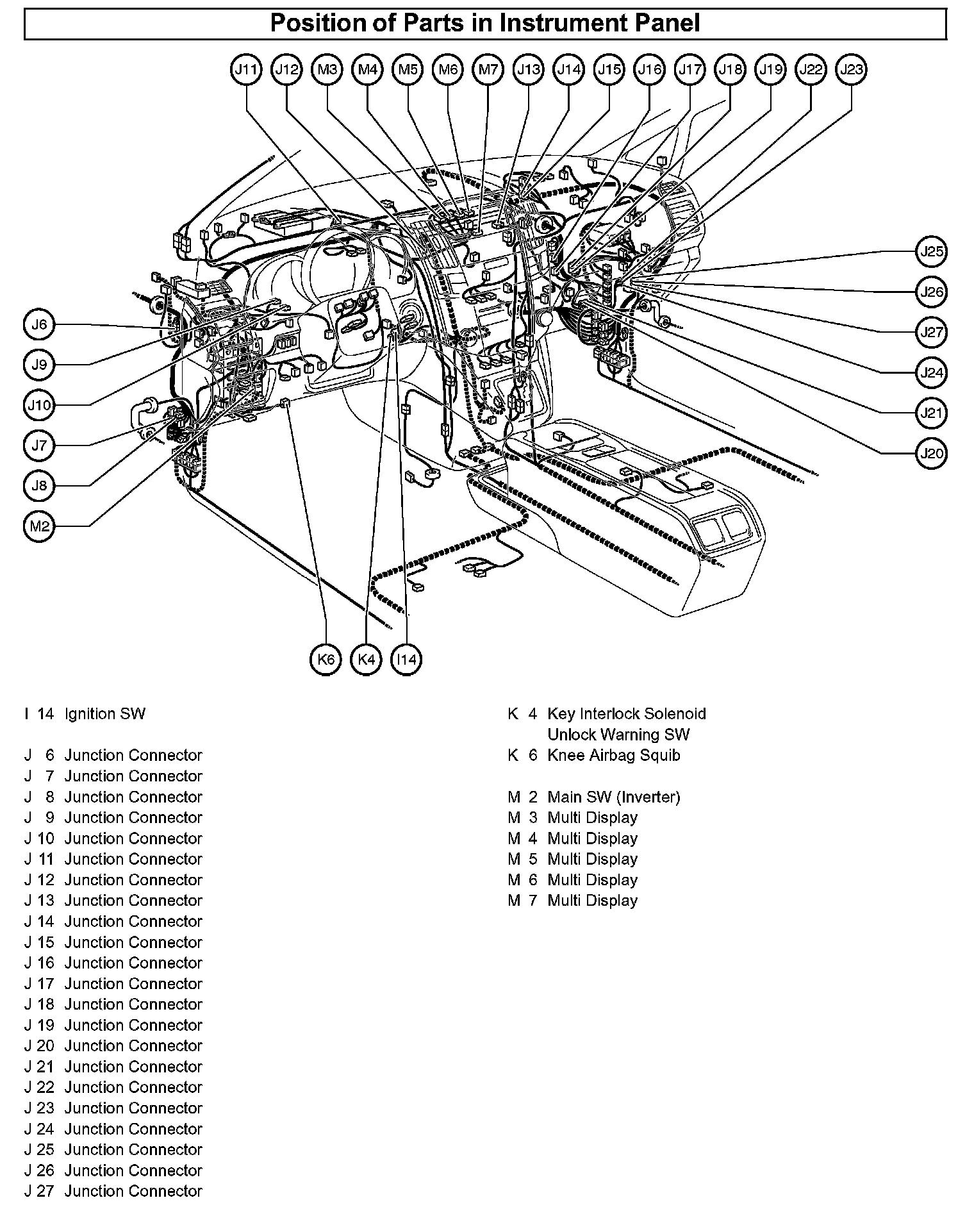 Position of Parts in Instrument Panel

J11 J12 M3 M4 M5 M6 M7 J13 J14 J15 J16 J17 J18 J19 J22 J23

J6
J9
J10
J7
J8
M2

J25
J26
J27
J24
J21
J20

K6 K4 I14

I 14 Ignition SW

J 6 Junction Connector
J 7 Junction Connector
J 8 Junction Connector
J 9 Junction Connector
J 10 Junction Connector
J 11 Junction Connector
J 12 Junction Connector
J 13 Junction Connector
J 14 Junction Connector
J 15 Junction Connector
J 16 Junction Connector
J 17 Junction Connector
J 18 Junction Connector
J 19 Junction Connector
J 20 Junction Connector
J 21 Junction Connector
J 22 Junction Connector
J 23 Junction Connector
J 24 Junction Connector
J 25 Junction Connector
J 26 Junction Connector
J 27 Junction Connector

K 4 Key Interlock Solenoid
Unlock Warning SW
K 6 Knee Airbag Squib

M 2 Main SW (Inverter)
M 3 Multi Display
M 4 Multi Display
M 5 Multi Display
M 6 Multi Display
M 7 Multi Display