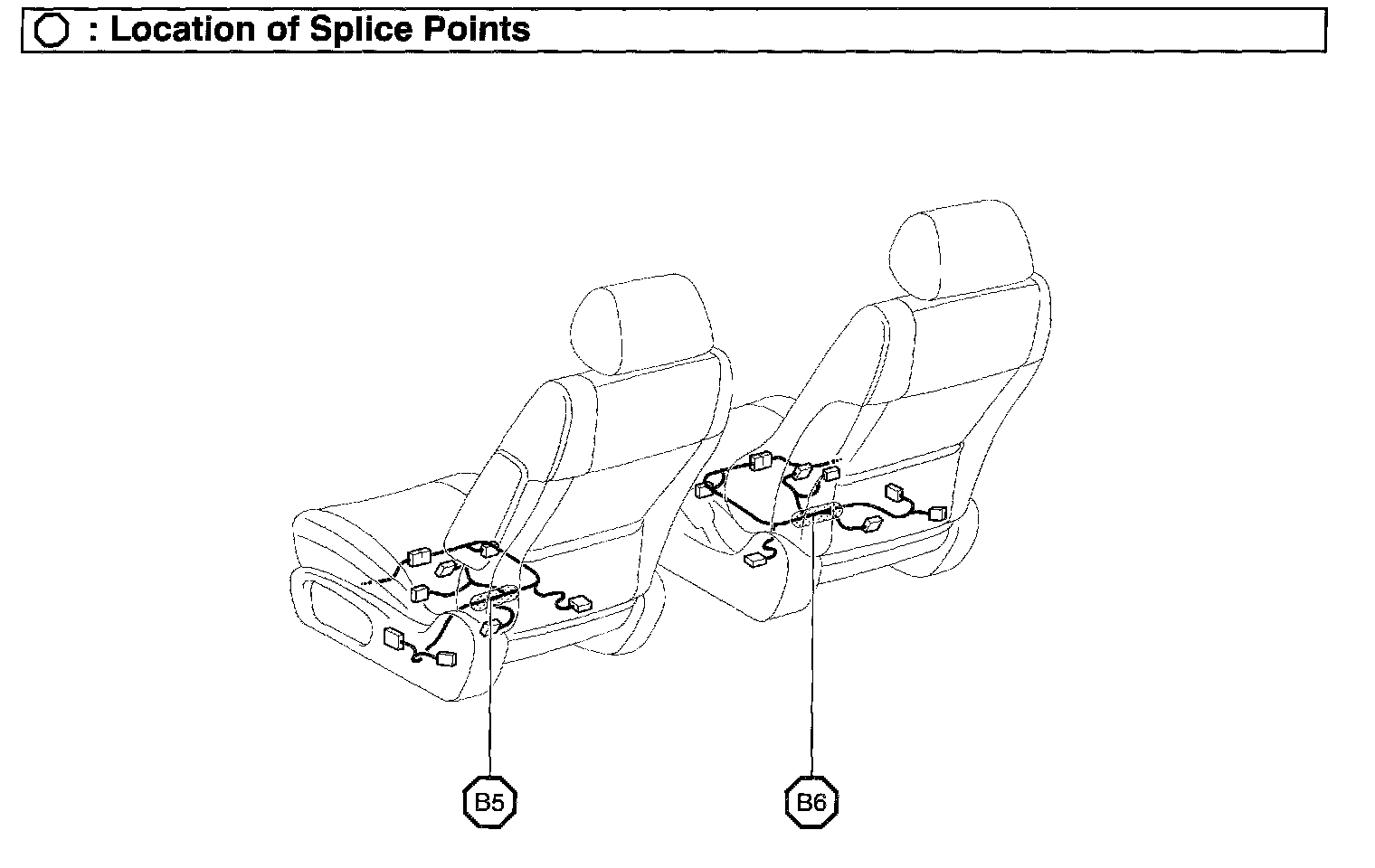 : Location of Splice Points

B5

B6