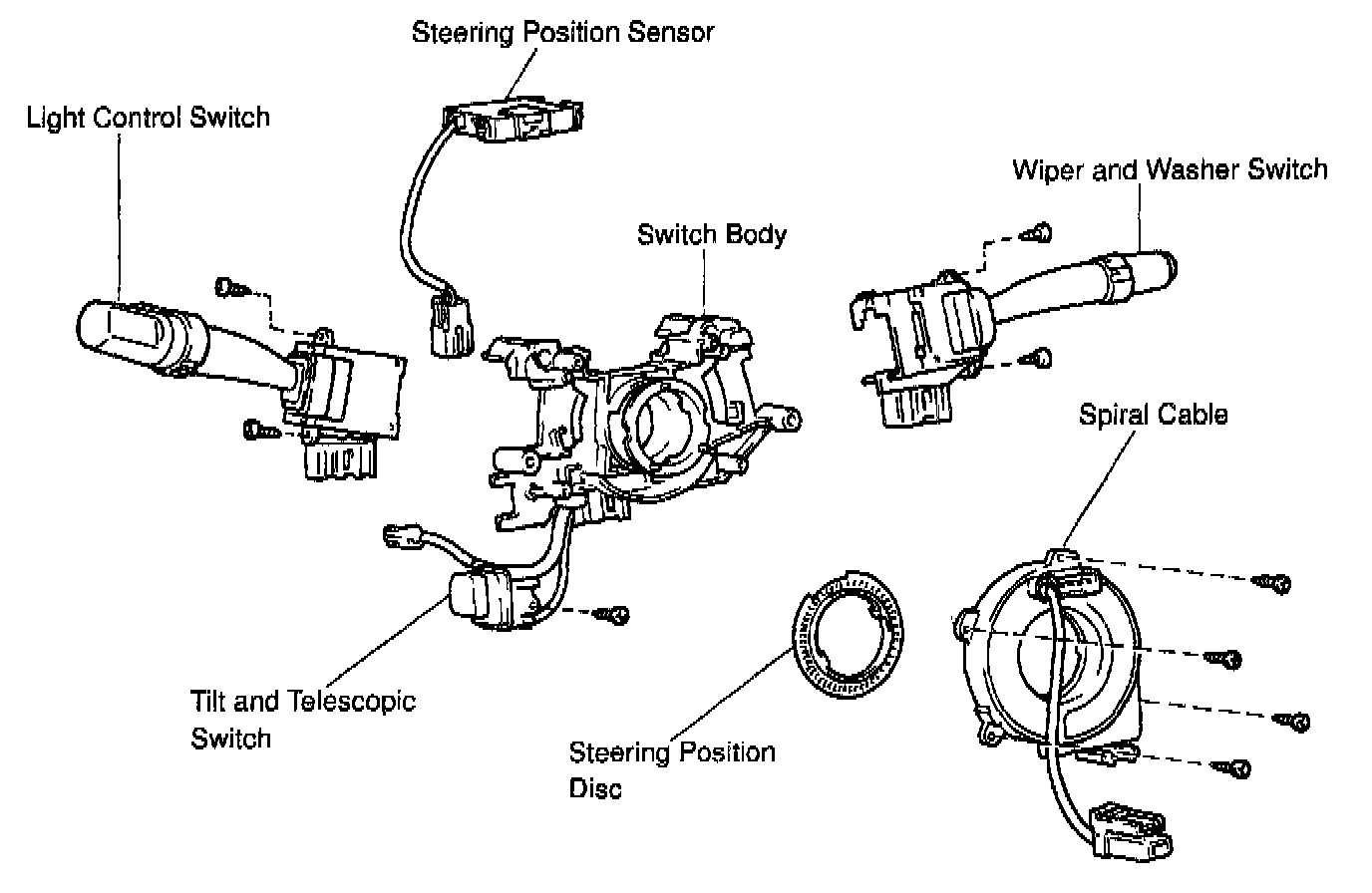 Steering Position Sensor

Light Control Switch

Wiper and Washer Switch

Switch Body

Spiral Cable

Tilt and Telescopic Switch

Steering Position Disc