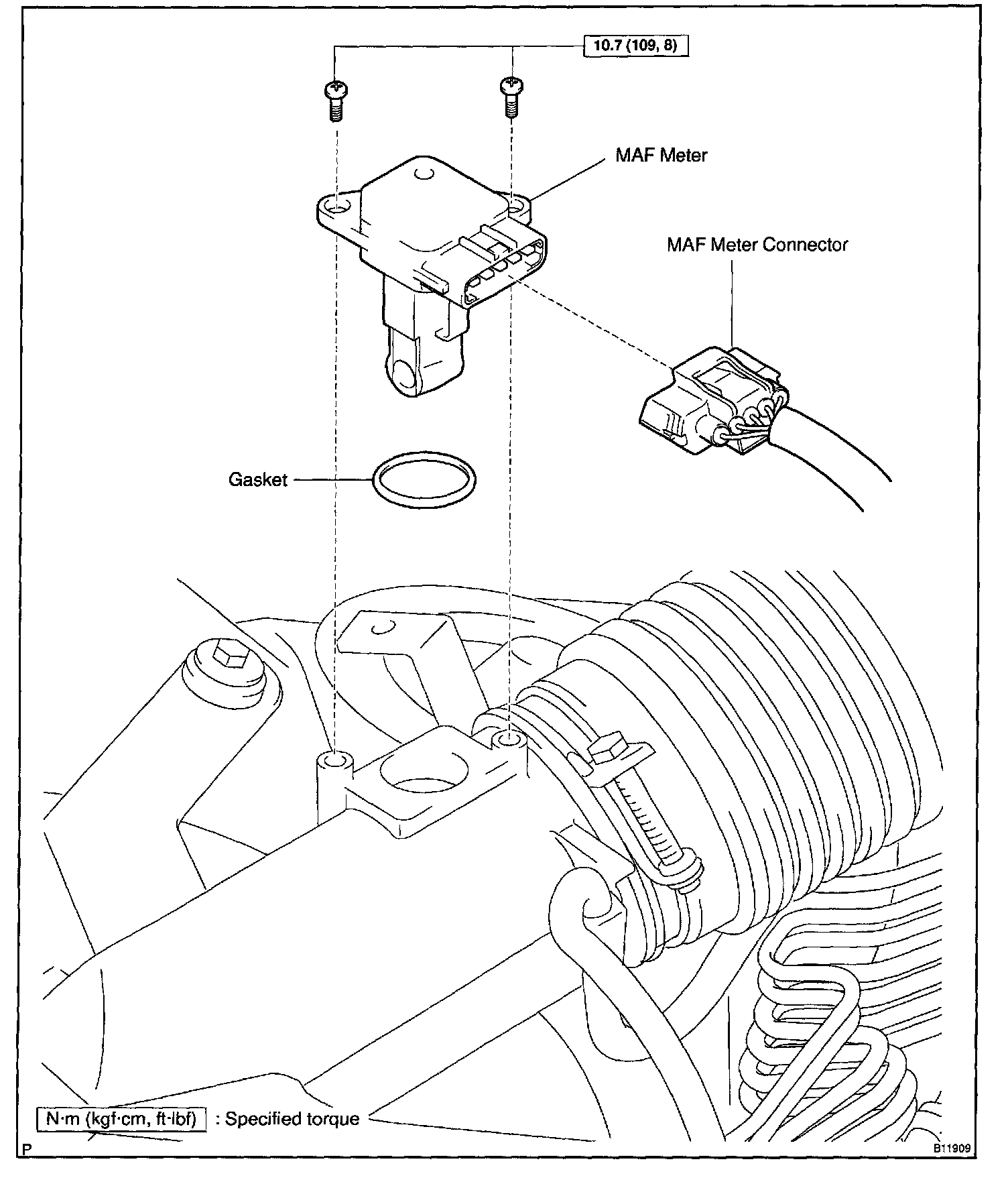 10.7 (109, 8)

MAF Meter

MAF Meter Connector

Gasket

N·m (kgf·cm, ft·lbf) : Specified torque

P

B11909