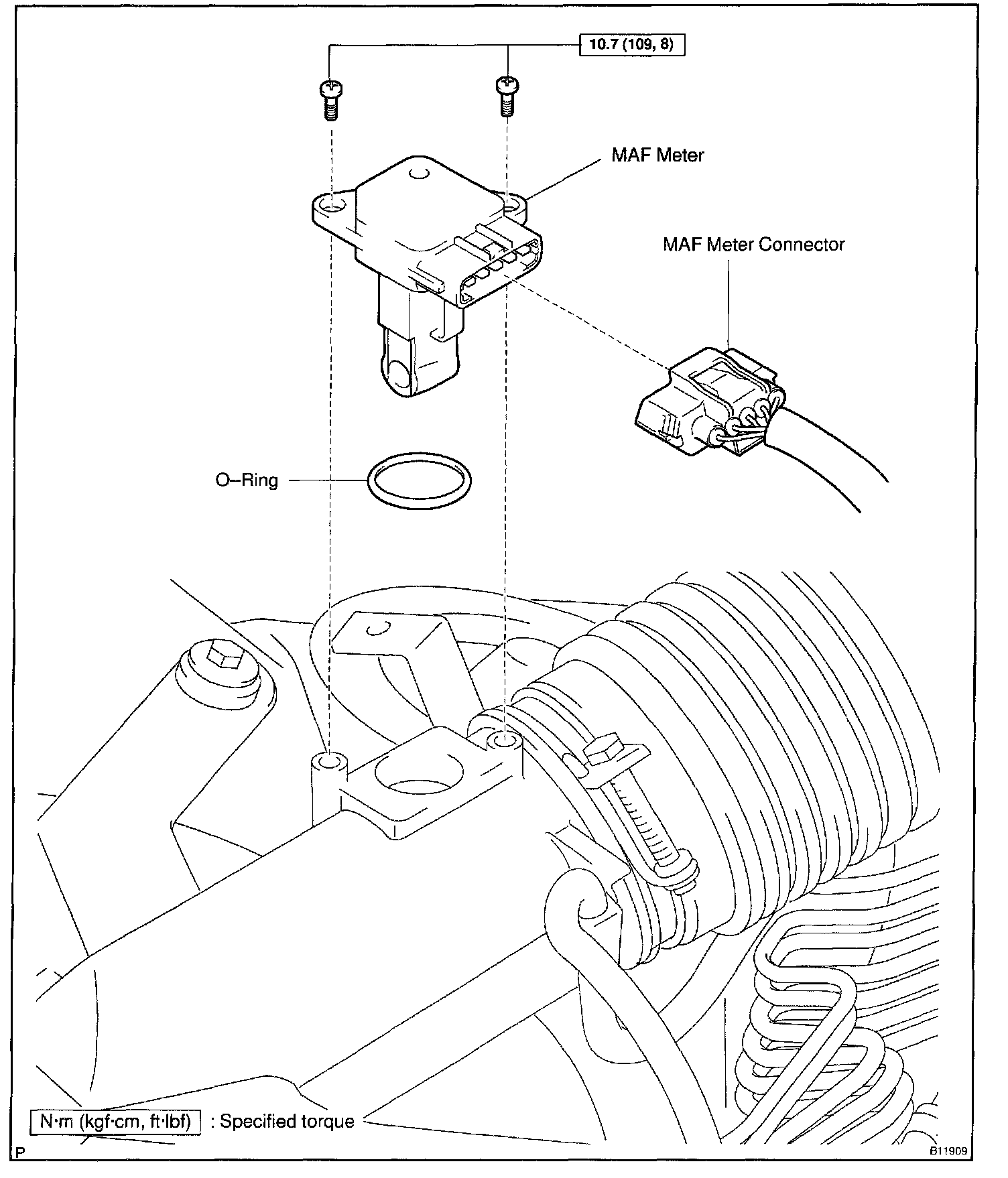 10.7 (109, 8)

MAF Meter

MAF Meter Connector

O–Ring

N·m (kgf·cm, ft·lbf) : Specified torque

P

B11909