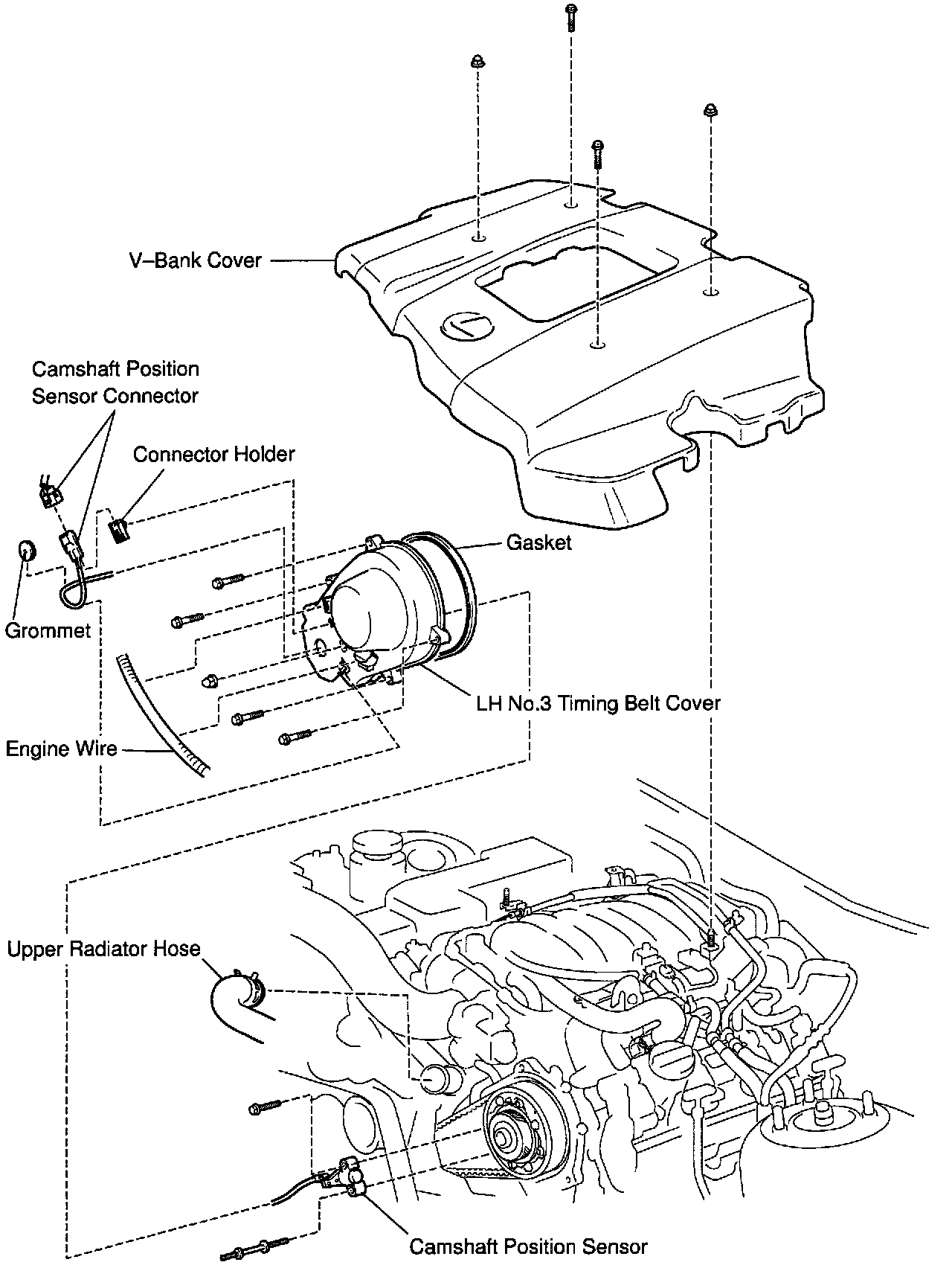 V–Bank Cover

Camshaft Position Sensor Connector

Connector Holder

Gasket

Grommet

LH No.3 Timing Belt Cover

Engine Wire

Upper Radiator Hose

Camshaft Position Sensor