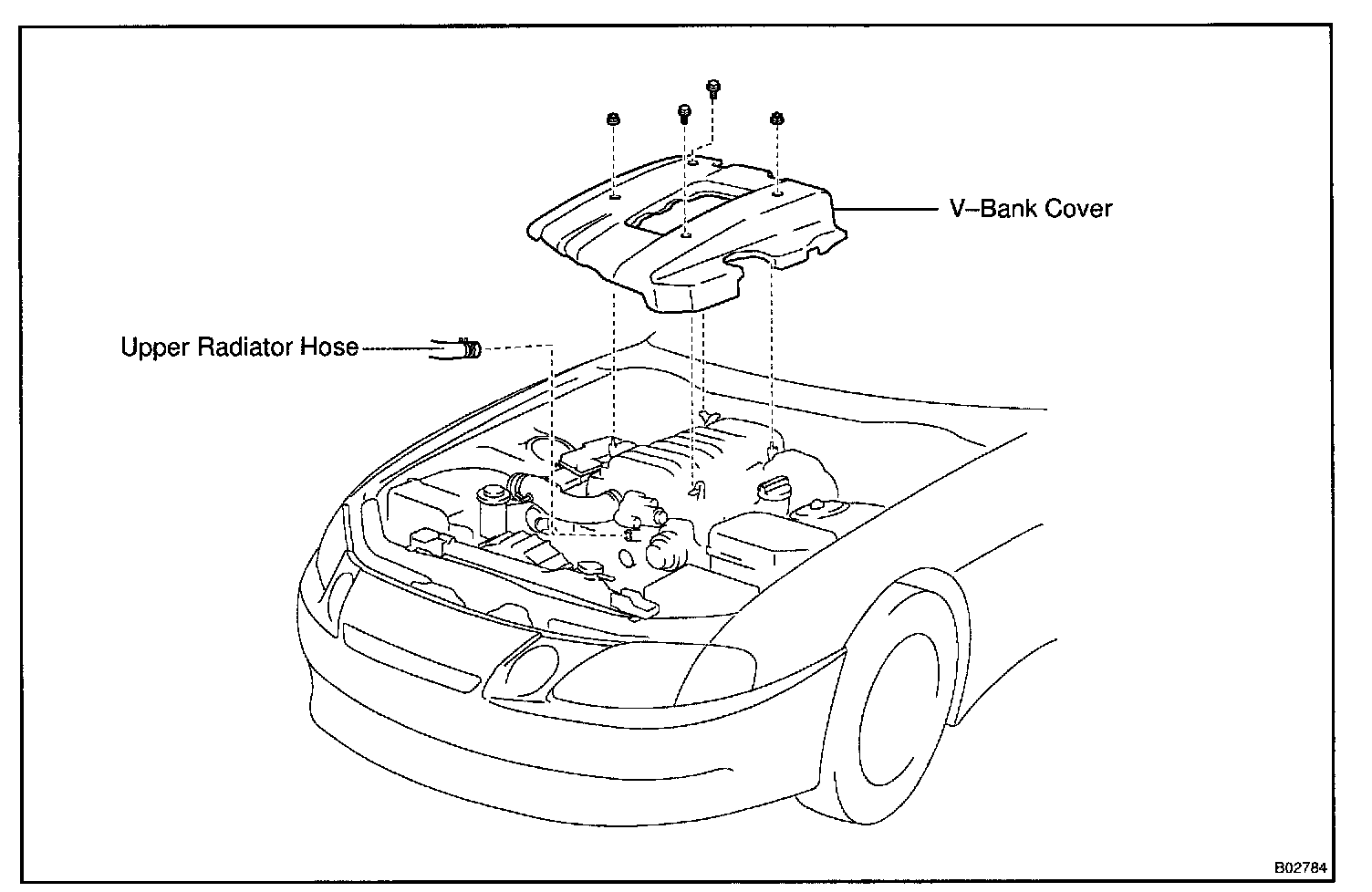 V–Bank Cover

Upper Radiator Hose

B02784