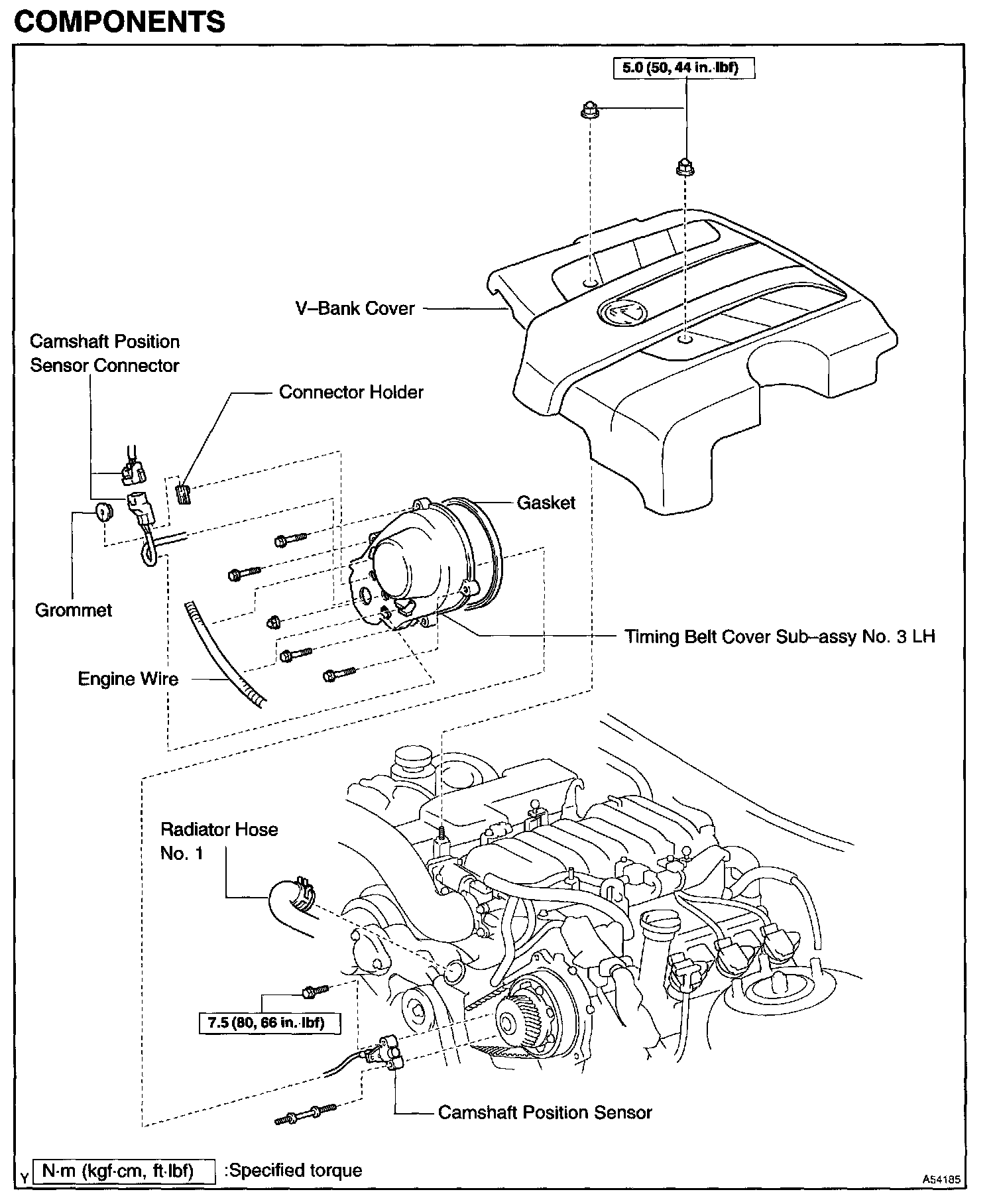 COMPONENTS

5.0 (50, 44 in.·lbf)

V–Bank Cover

Camshaft Position Sensor Connector

Connector Holder

Gasket

Grommet

Timing Belt Cover Sub–assy No. 3 LH

Engine Wire

Radiator Hose No. 1

7.5 (80, 66 in.·lbf)

Camshaft Position Sensor

Y

N·m (kgf·cm, ft·lbf) :Specified torque

A54185