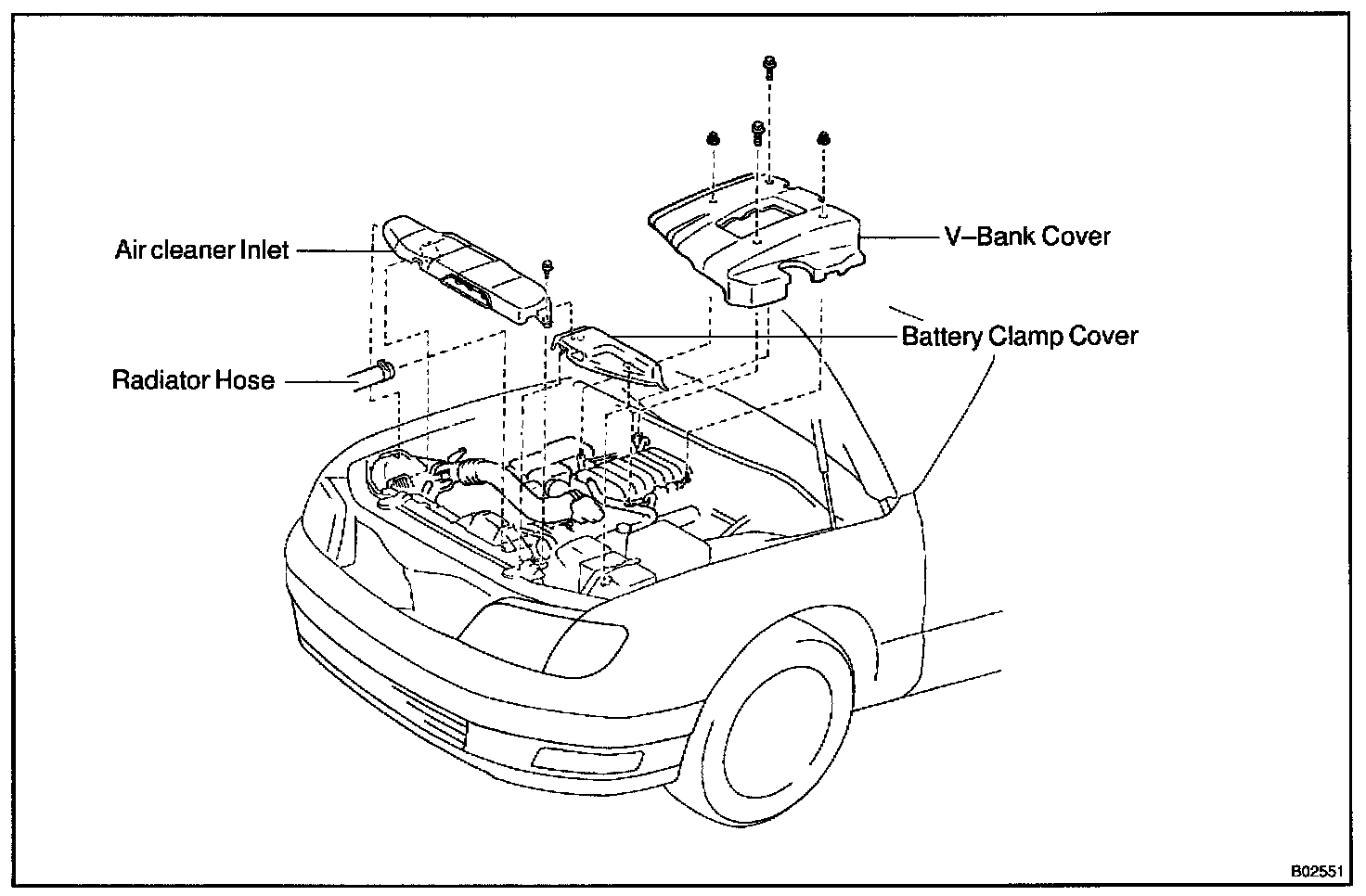 Air cleaner Inlet

V–Bank Cover

Battery Clamp Cover

Radiator Hose

B02551