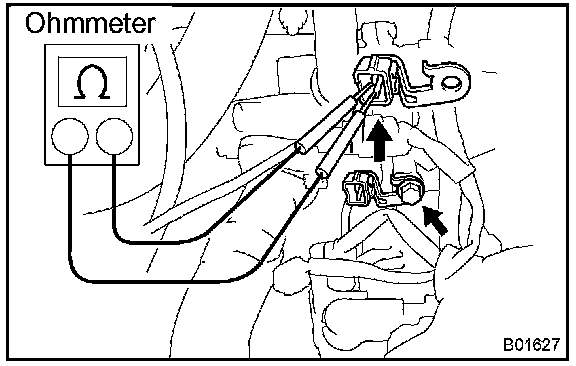 Ohmmeter

$\Omega$

B01627