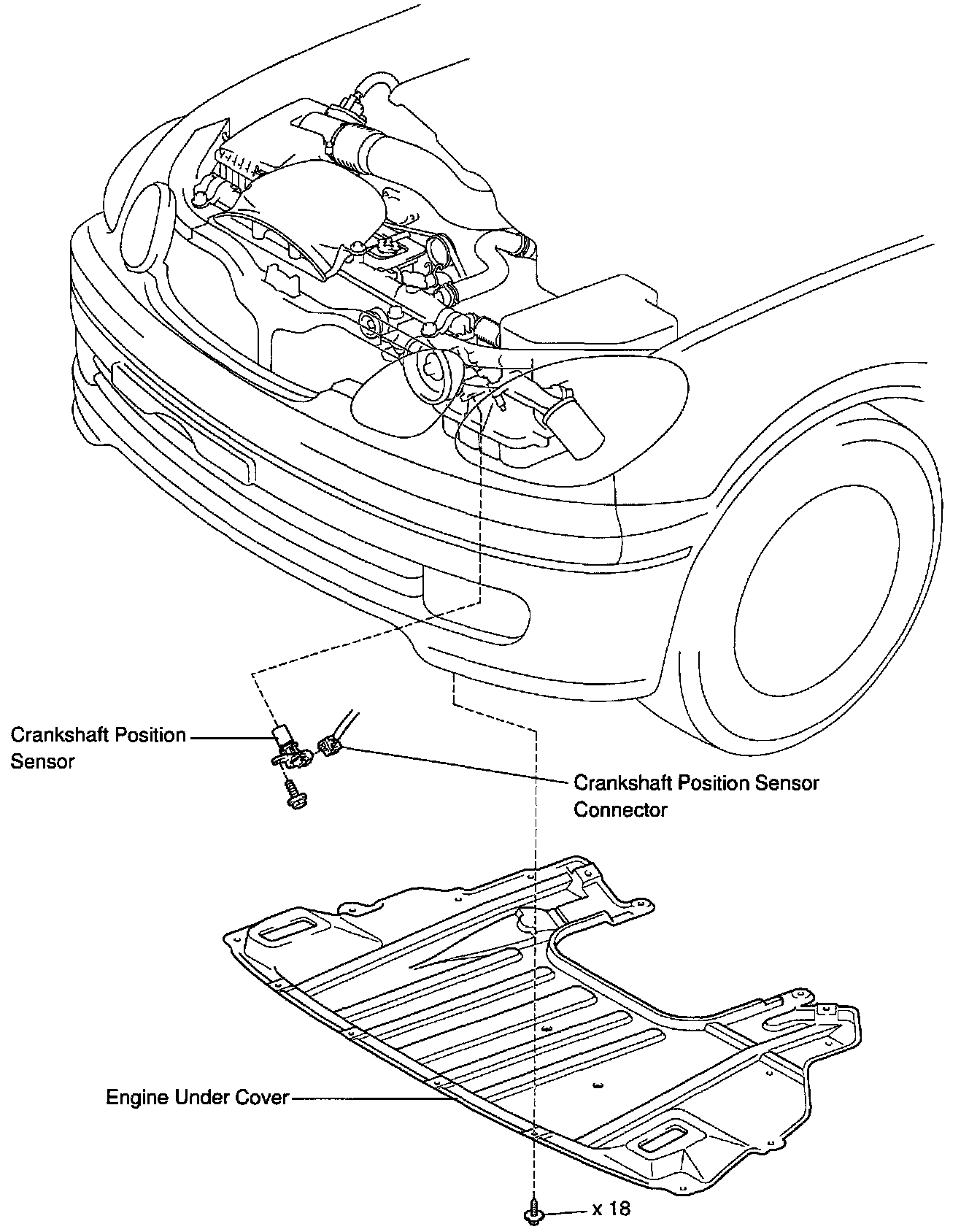 Crankshaft Position Sensor

Crankshaft Position Sensor Connector

Engine Under Cover

x 18