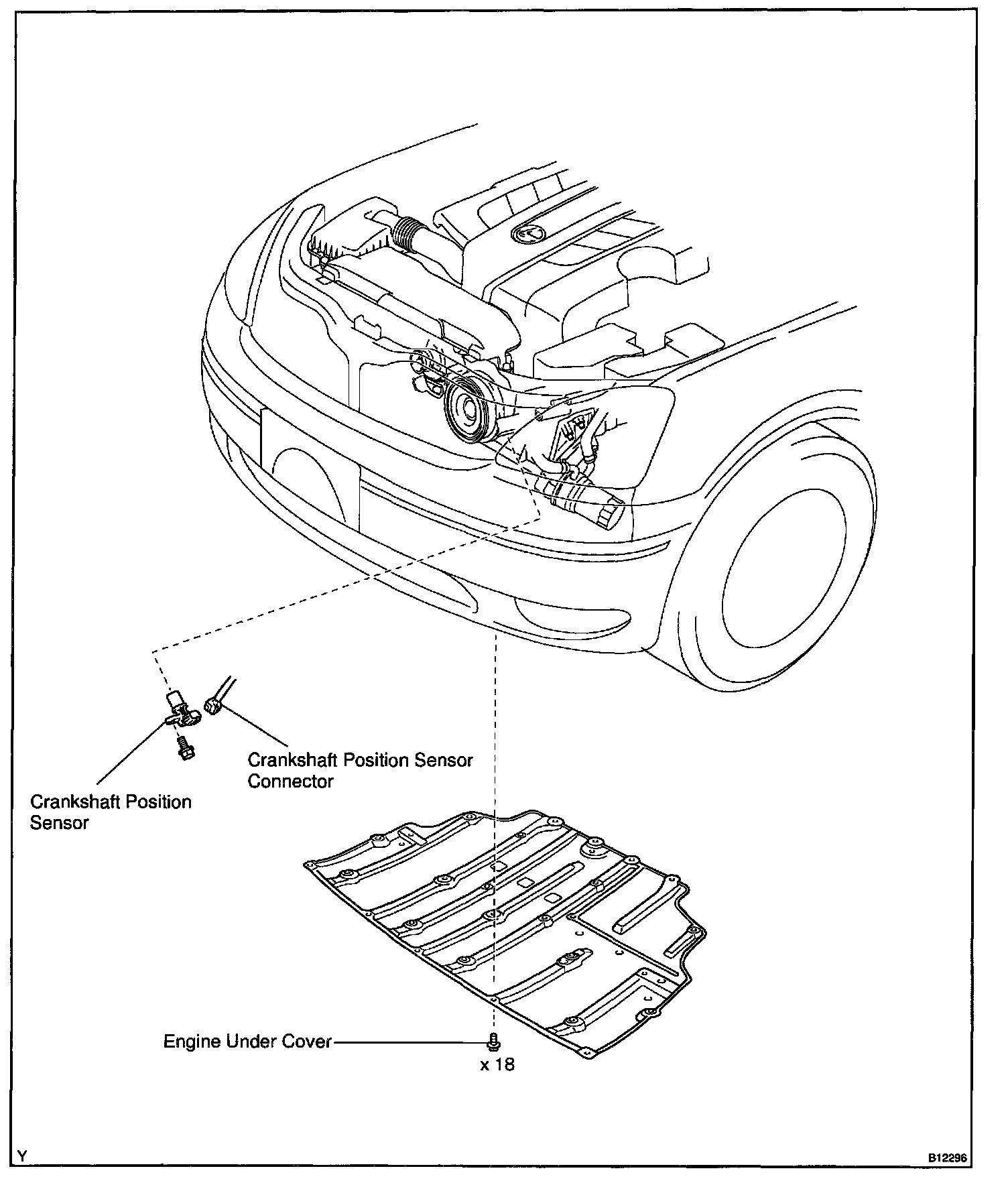 Crankshaft Position Sensor Connector

Crankshaft Position Sensor

Engine Under Cover

x 18

Y

B12296