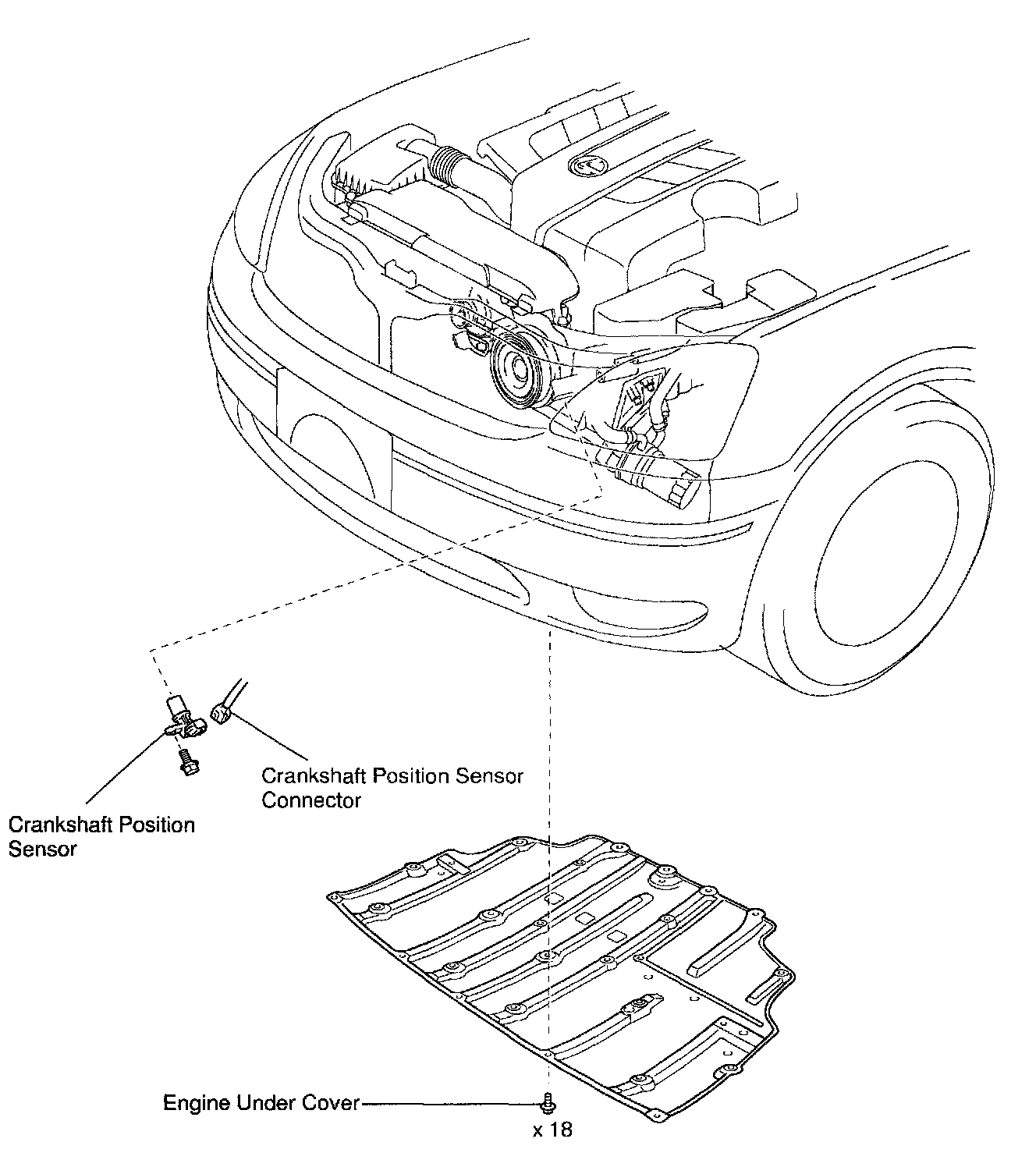 Crankshaft Position Sensor Connector

Crankshaft Position Sensor

Engine Under Cover

x 18