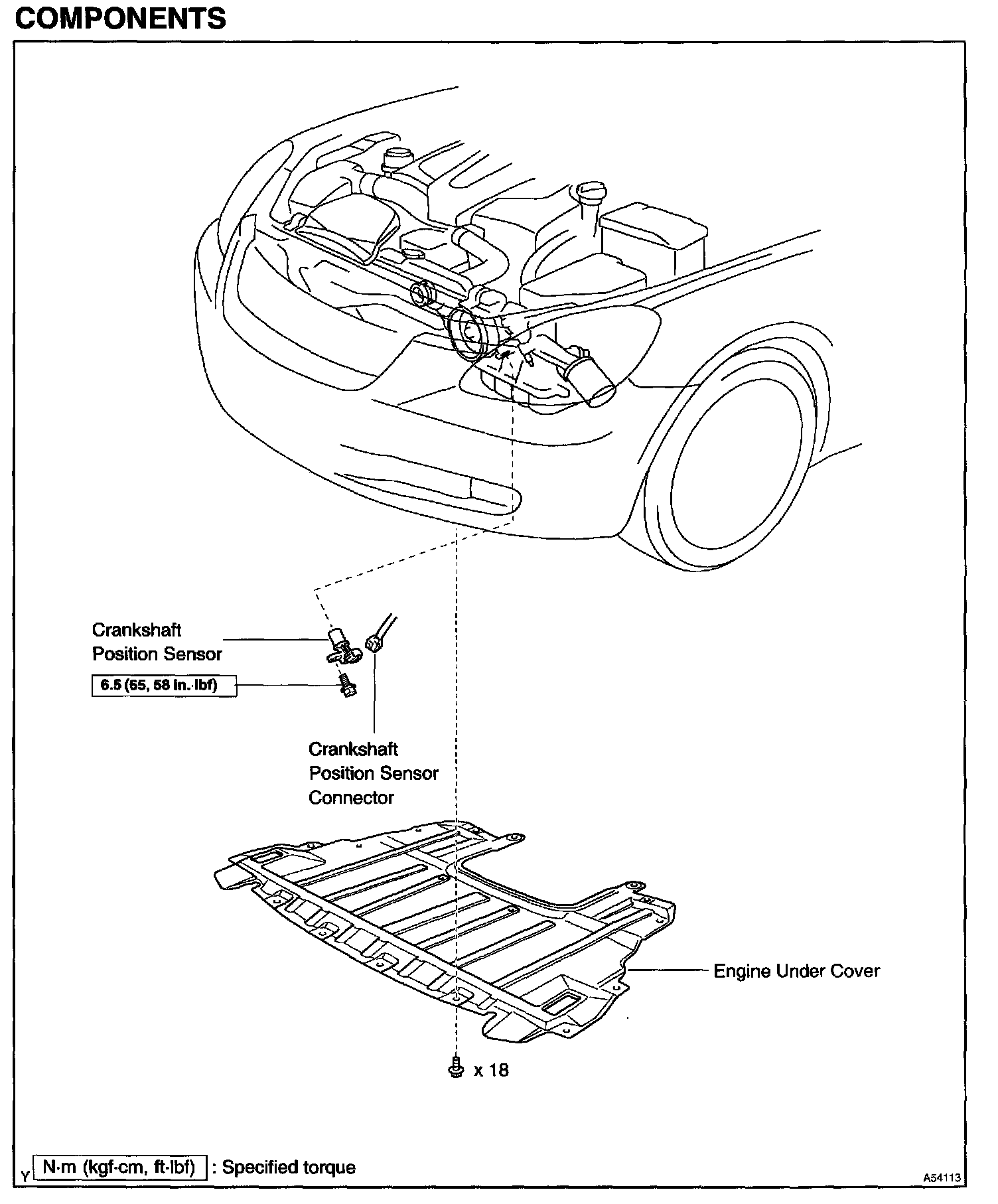 COMPONENTS

Crankshaft Position Sensor

6.5 (65, 58 in.·lbf)

Crankshaft Position Sensor Connector

Engine Under Cover

x 18

Y

N·m (kgf·cm, ft·lbf) : Specified torque

A54113