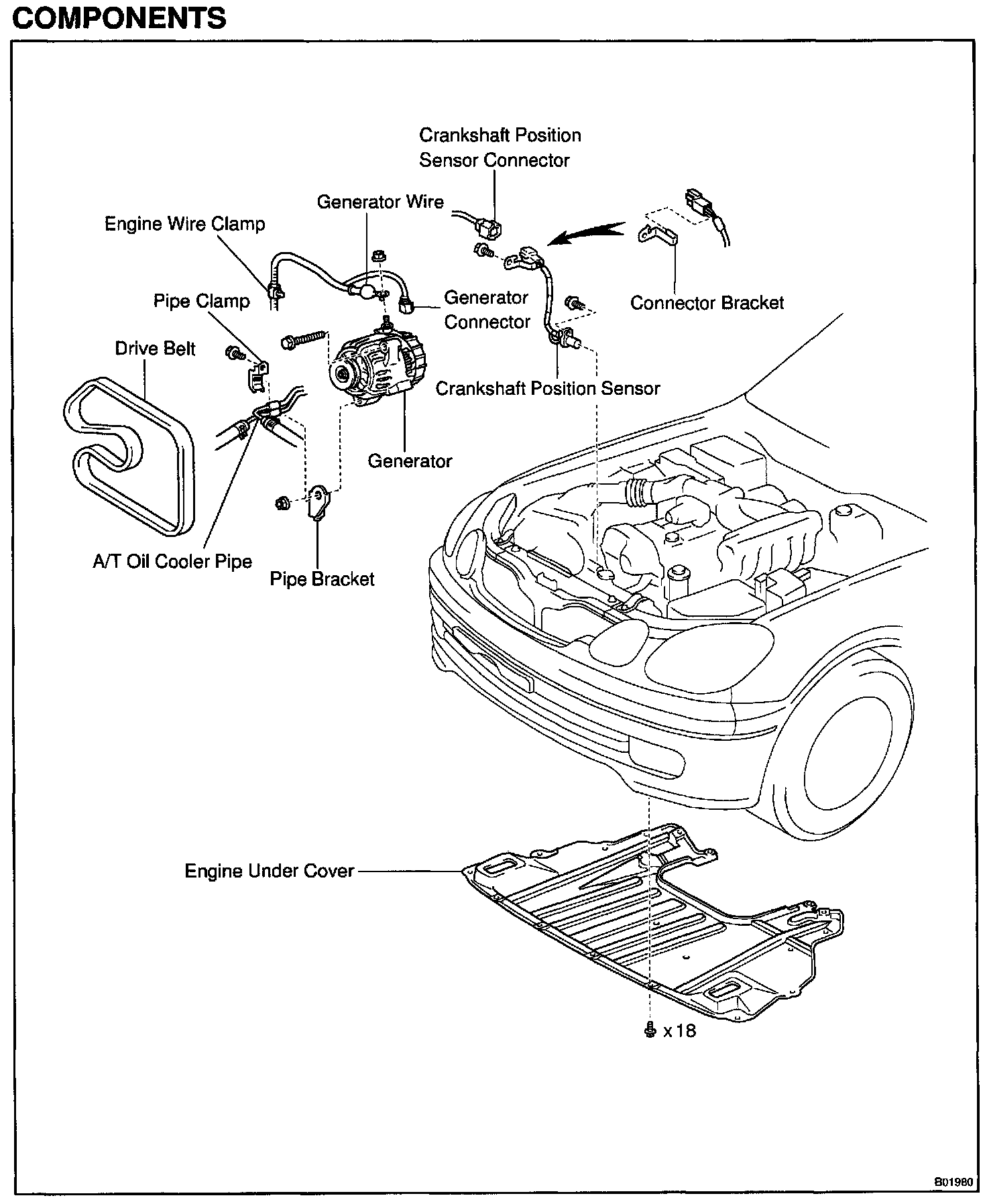 COMPONENTS

Crankshaft Position Sensor Connector

Generator Wire

Engine Wire Clamp

Pipe Clamp

Generator Connector

Connector Bracket

Drive Belt

Crankshaft Position Sensor

Generator

A/T Oil Cooler Pipe

Pipe Bracket

Engine Under Cover

x 18

B01980