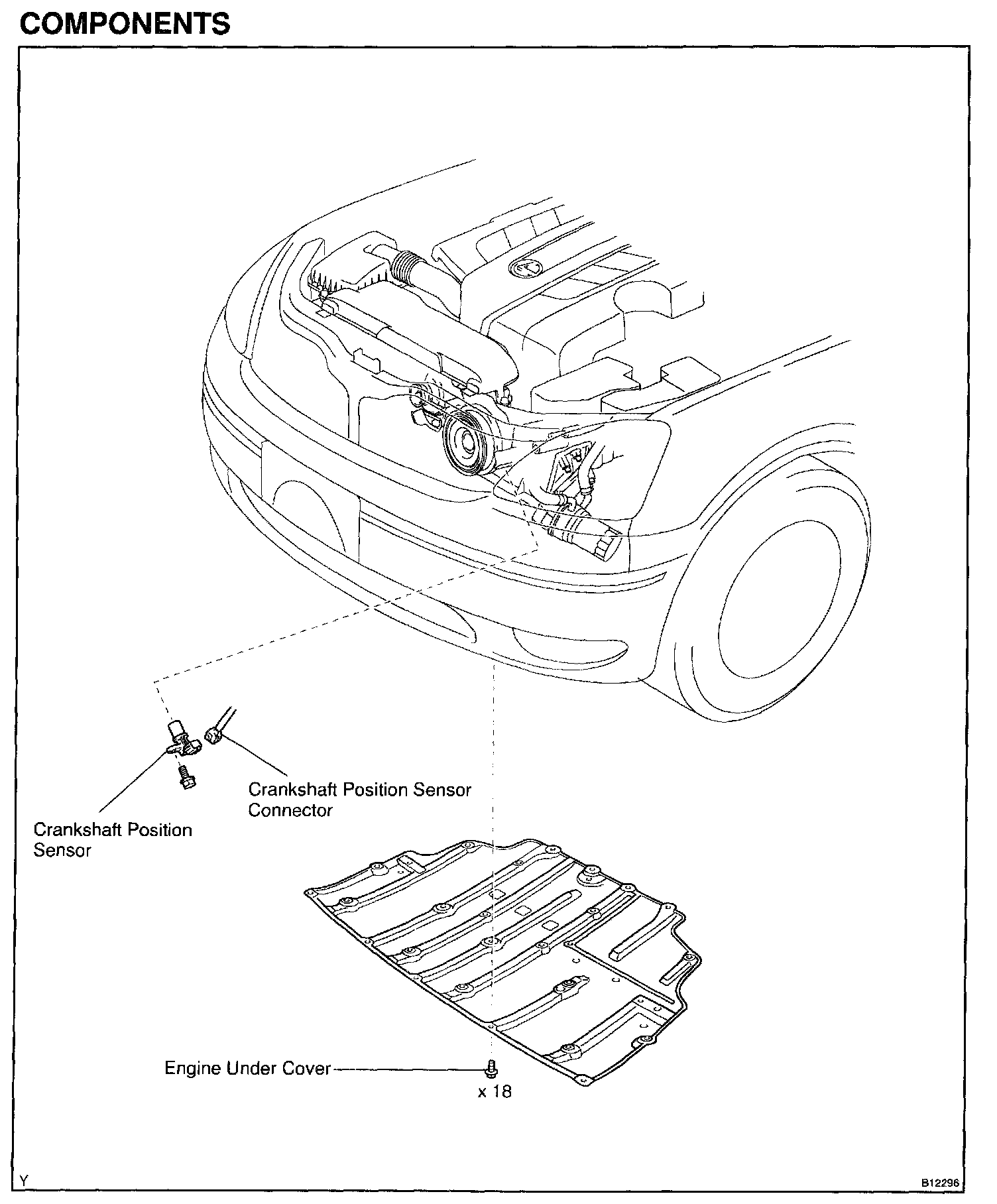 COMPONENTS

Crankshaft Position Sensor Connector

Crankshaft Position Sensor

Engine Under Cover

x 18

Y

B12296